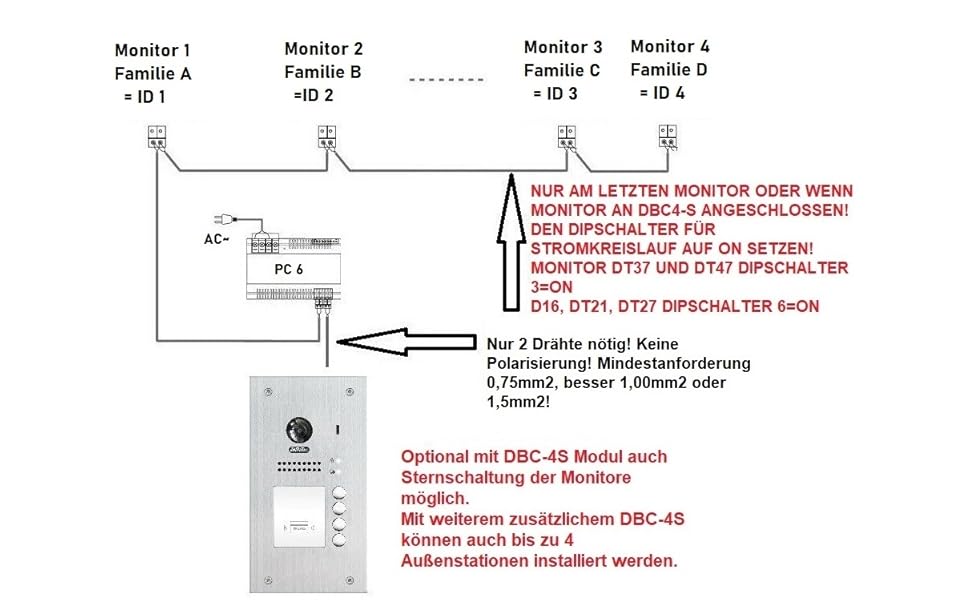 Monitor 1
Familie A
= ID 1

Monitor 2
Familie B
=ID 2

Monitor 3
Familie C
= ID 3

Monitor 4
Familie D
= ID 4

AC~

PC 6

NUR AM LETZTEN MONITOR ODER WENN MONITOR AN DBC4-S ANGESCHLOSSEN! DEN DIPSCHALTER FÜR STROMKREISLAUF AUF ON SETZEN! MONITOR DT37 UND DT47 DIPSCHALTER 3=ON
D16, DT21, DT27 DIPSCHALTER 6=ON

Nur 2 Drähte nötig! Keine Polarisierung! Mindestanforderung 0,75mm2, besser 1,00mm2 oder 1,5mm2!

Optional mit DBC-4S Modul auch Sternschaltung der Monitore möglich.
Mit weiterem zusätzlichem DBC-4S können auch bis zu 4 Außenstationen installiert werden.