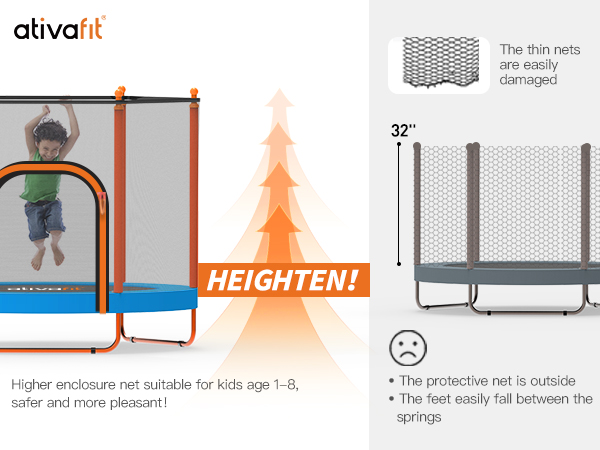 ativafit®

ativafit

HEIGHTEN!

Higher enclosure net suitable for kids age 1–8, safer and more pleasant!

The thin nets are easily damaged

32''

• The protective net is outside
• The feet easily fall between the springs