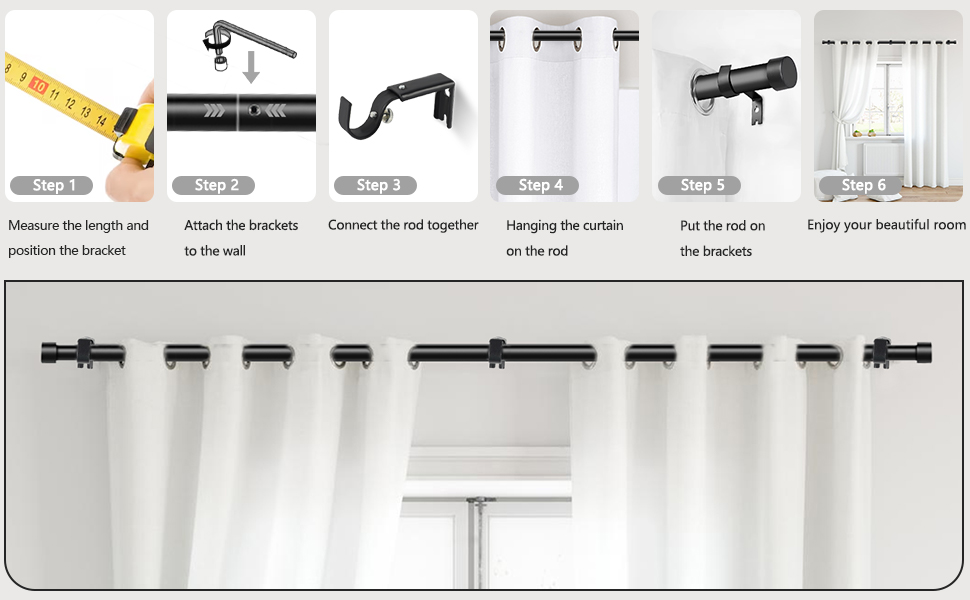 8 9 10 11 12 13 14

Step 1
Measure the length and position the bracket

Step 2
Attach the brackets to the wall

Step 3
Connect the rod together

Step 4
Hanging the curtain on the rod

Step 5
Put the rod on the brackets

Step 6
Enjoy your beautiful room