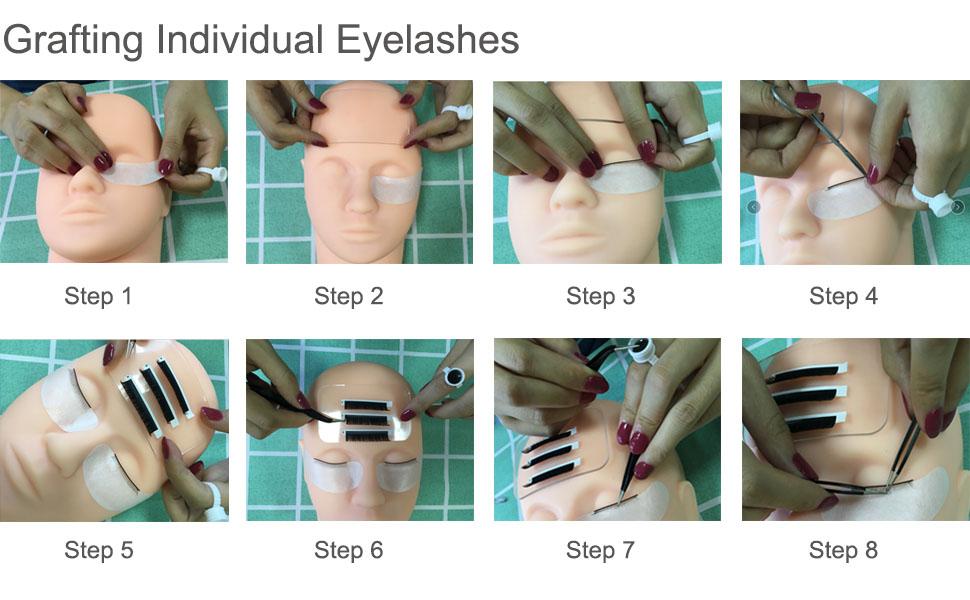 Grafting Individual Eyelashes

Step 1

Step 2

Step 3

Step 4

Step 5

Step 6

Step 7

Step 8