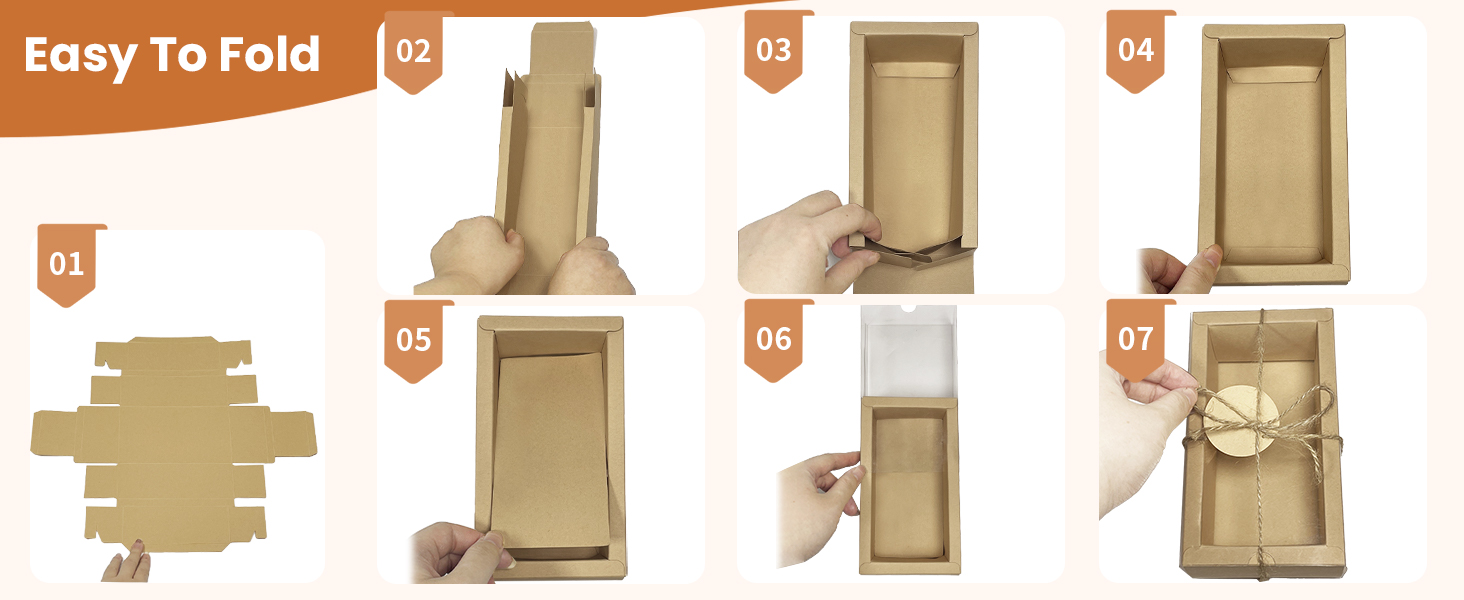 Easy To Fold

01

02

03

04

05

06

07