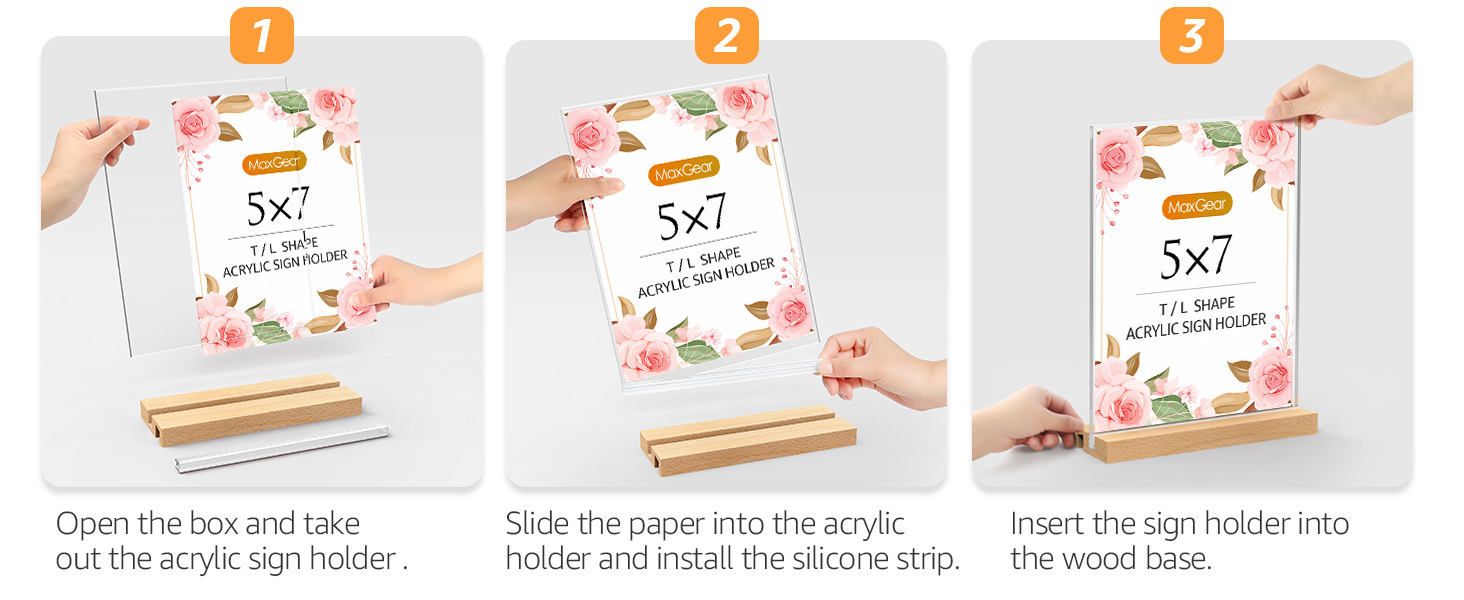 1

MaxGear
5×7
T / L SHAPE
ACRYLIC SIGN HOLDER

Open the box and take out the acrylic sign holder .

2

MaxGear
5×7
T / L SHAPE
ACRYLIC SIGN HOLDER

Slide the paper into the acrylic holder and install the silicone strip.

3

MaxGear
5×7
T / L SHAPE
ACRYLIC SIGN HOLDER

Insert the sign holder into the wood base.