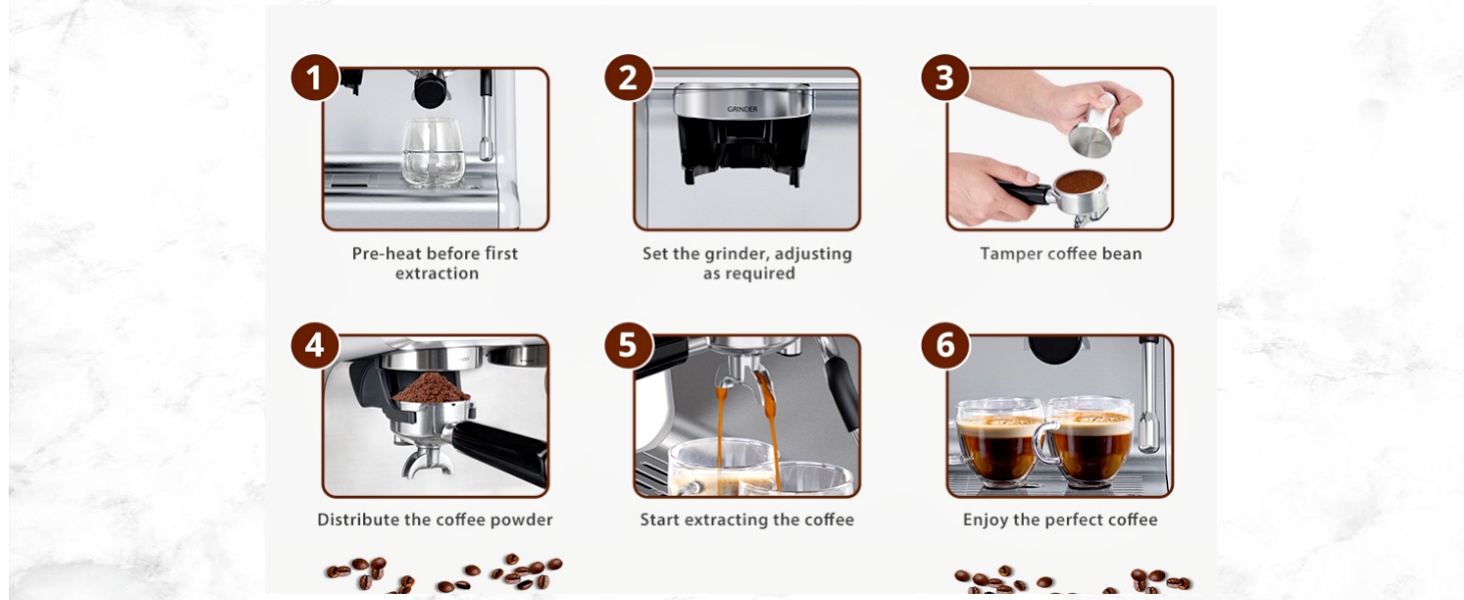 1
Pre-heat before first extraction

2
GRINDER
Set the grinder, adjusting as required

3
Tamper coffee bean

4
Distribute the coffee powder

5
Start extracting the coffee

6
Enjoy the perfect coffee