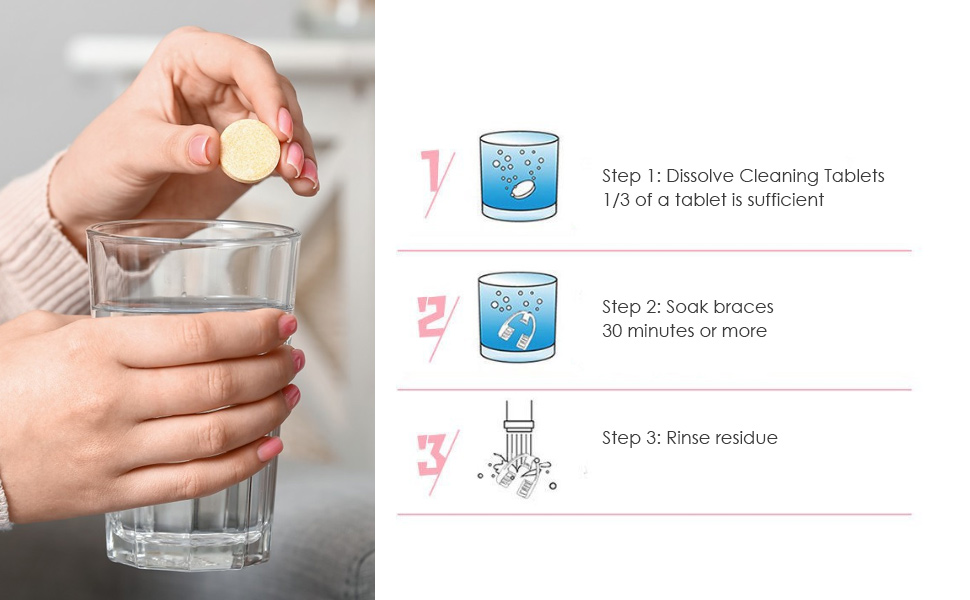 1

Step 1: Dissolve Cleaning Tablets
1/3 of a tablet is sufficient

2

Step 2: Soak braces
30 minutes or more

3

Step 3: Rinse residue