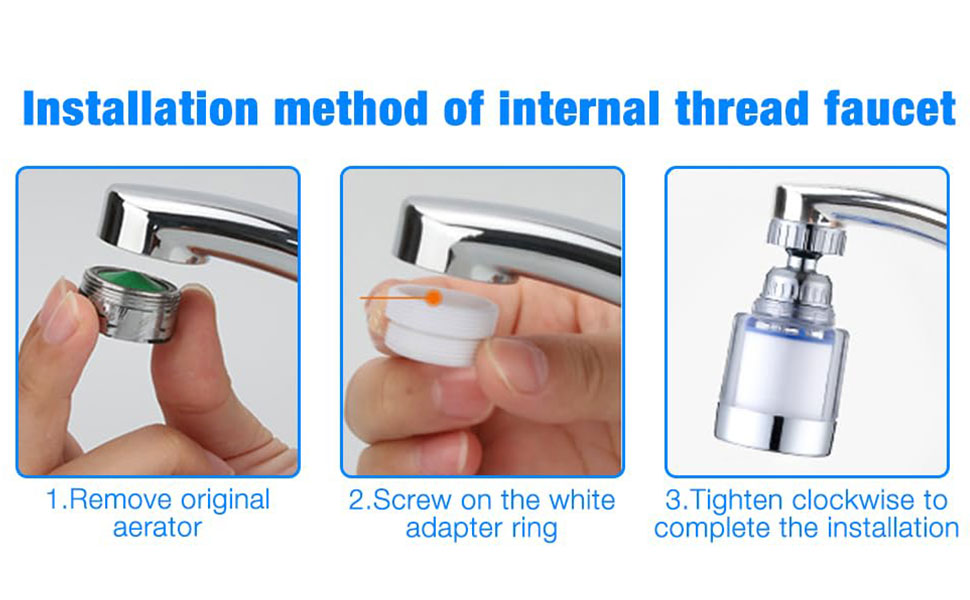 Installation method of internal thread faucet

1.Remove original aerator

2.Screw on the white adapter ring

3.Tighten clockwise to complete the installation