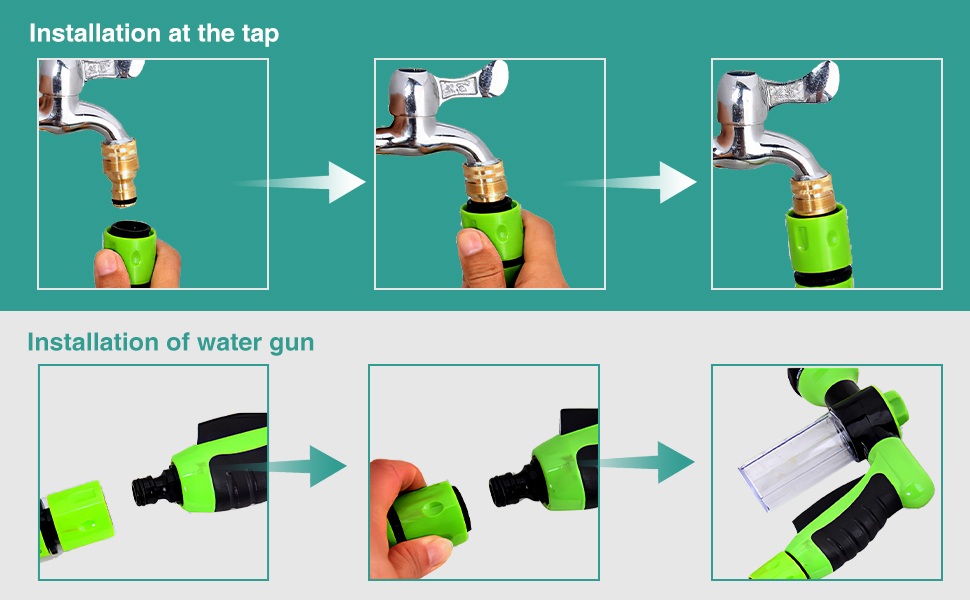 Installation at the tap

Installation of water gun