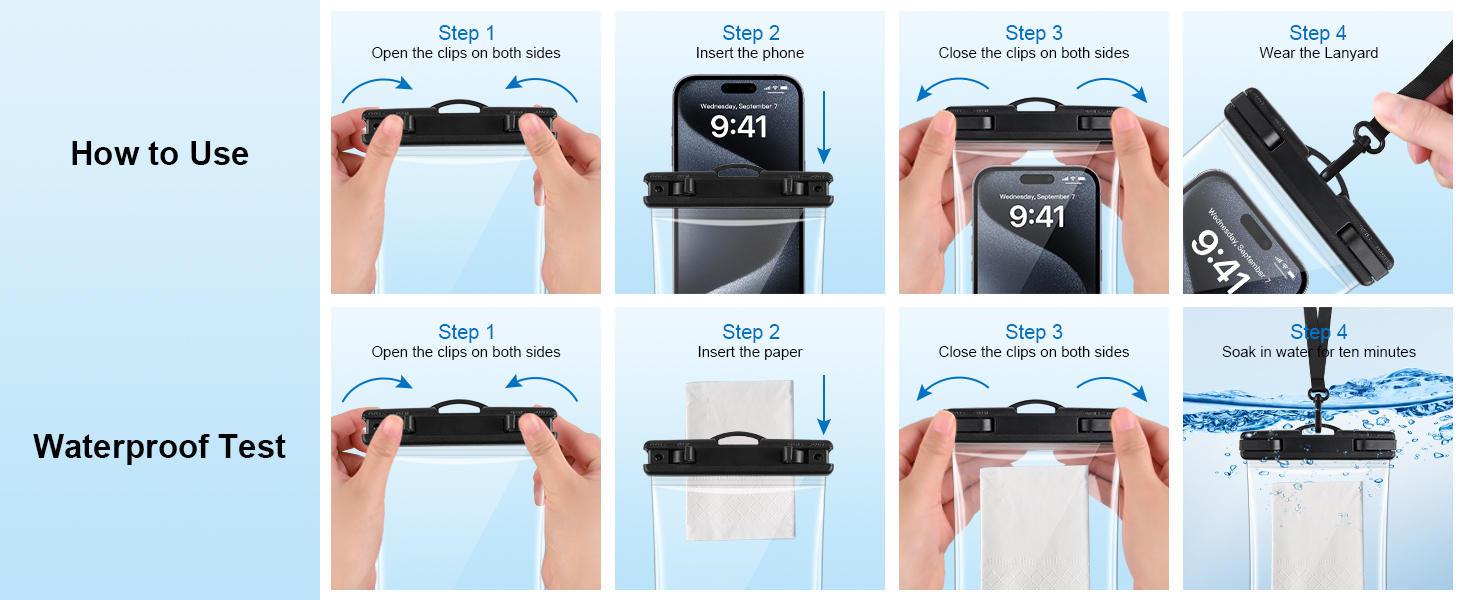 How to Use

Step 1
Open the clips on both sides

Step 2
Insert the phone

Wednesday, September 7
9:41

Step 3
Close the clips on both sides

Wednesday, September 7
9:41

Step 4
Wear the Lanyard

Wednesday, September 7
9:41

Waterproof Test

Step 1
Open the clips on both sides

Step 2
Insert the paper

Step 3
Close the clips on both sides

Step 4
Soak in water for ten minutes