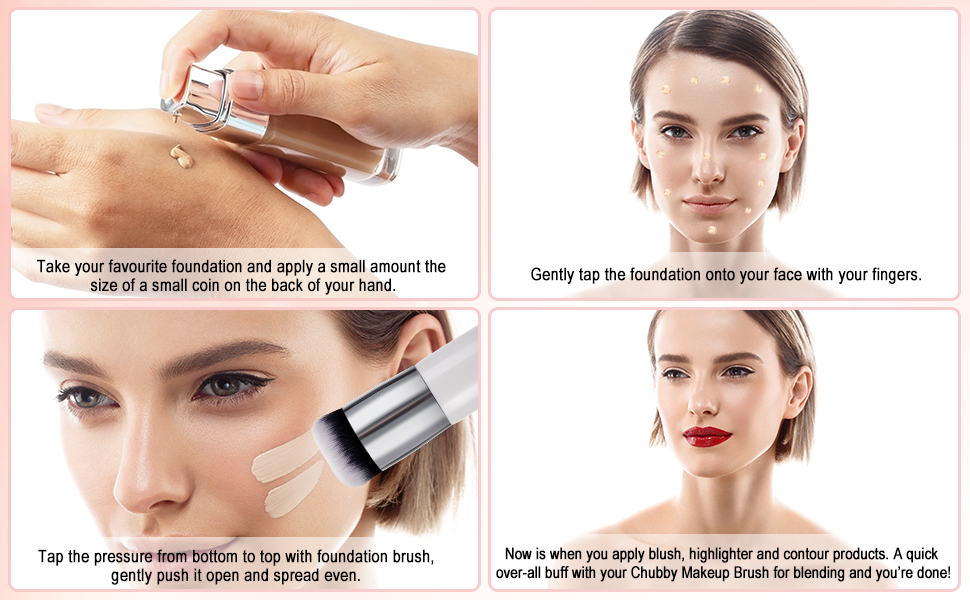 Take your favourite foundation and apply a small amount the size of a small coin on the back of your hand.

Gently tap the foundation onto your face with your fingers.

Tap the pressure from bottom to top with foundation brush, gently push it open and spread even.

Now is when you apply blush, highlighter and contour products. A quick over-all buff with your Chubby Makeup Brush for blending and you're done!