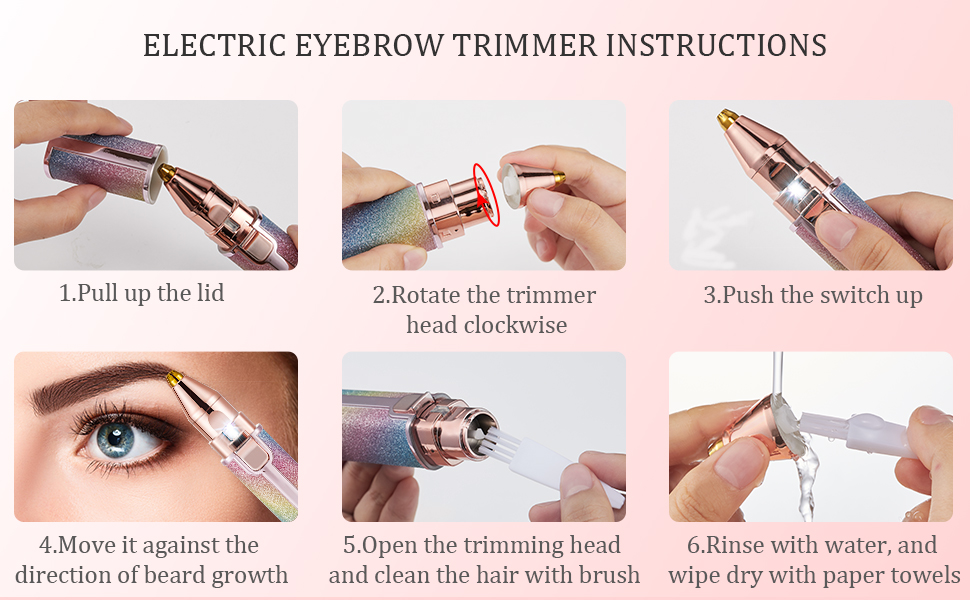 ELECTRIC EYEBROW TRIMMER INSTRUCTIONS

1.Pull up the lid

2.Rotate the trimmer head clockwise

3.Push the switch up

4.Move it against the direction of beard growth

5.Open the trimming head and clean the hair with brush

6.Rinse with water, and wipe dry with paper towels