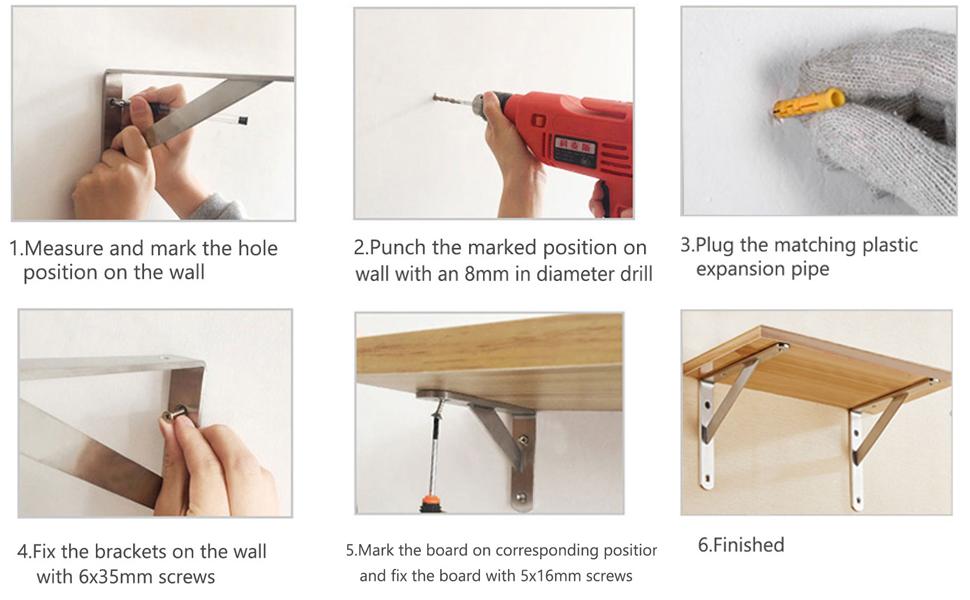 1.Measure and mark the hole position on the wall

2.Punch the marked position on wall with an 8mm in diameter drill

3.Plug the matching plastic expansion pipe

4.Fix the brackets on the wall with 6x35mm screws

5.Mark the board on corresponding positior and fix the board with 5x16mm screws

6.Finished