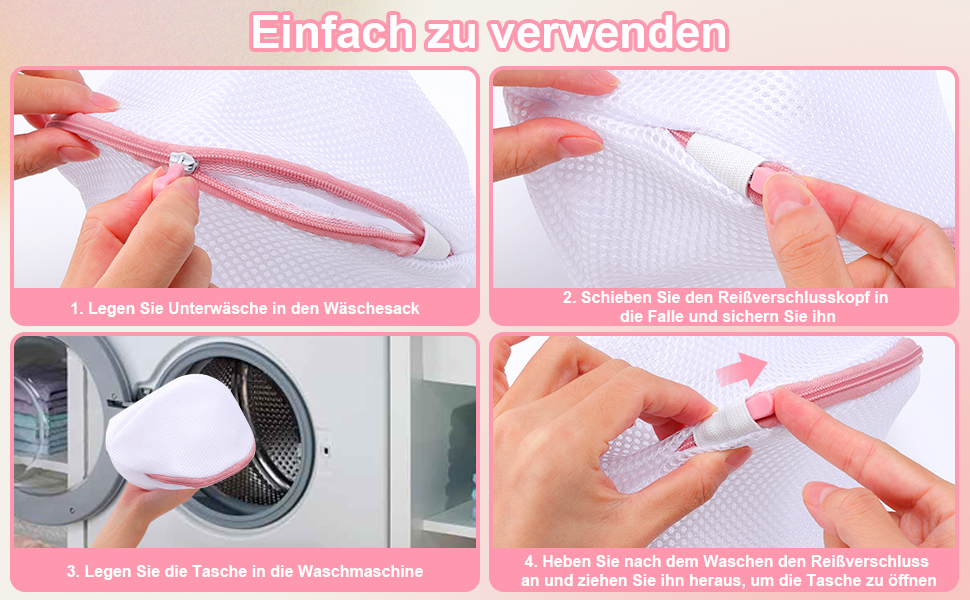 Einfach zu verwenden

1. Legen Sie Unterwäsche in den Wäschesack

2. Schieben Sie den Reißverschlusskopf in die Falle und sichern Sie ihn

3. Legen Sie die Tasche in die Waschmaschine

4. Heben Sie nach dem Waschen den Reißverschluss an und ziehen Sie ihn heraus, um die Tasche zu öffnen