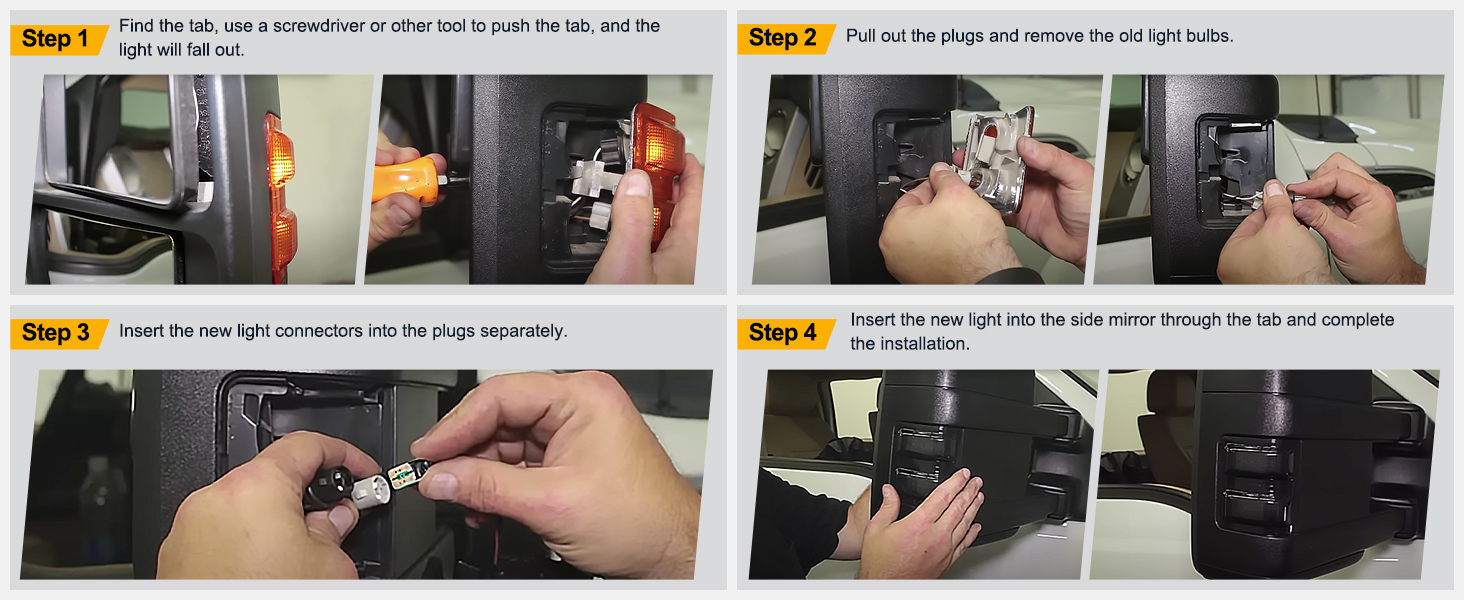 Step 1 Find the tab, use a screwdriver or other tool to push the tab, and the light will fall out.

Step 2 Pull out the plugs and remove the old light bulbs.

Step 3 Insert the new light connectors into the plugs separately.

Step 4 Insert the new light into the side mirror through the tab and complete the installation.