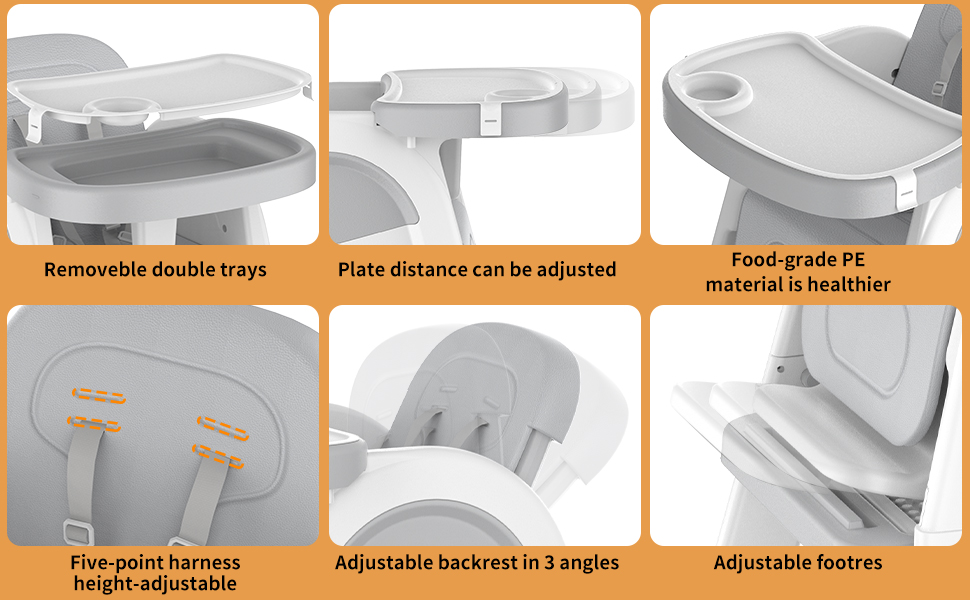 Removeble double trays

Plate distance can be adjusted

Food-grade PE material is healthier

Five-point harness height-adjustable

Adjustable backrest in 3 angles

Adjustable footres