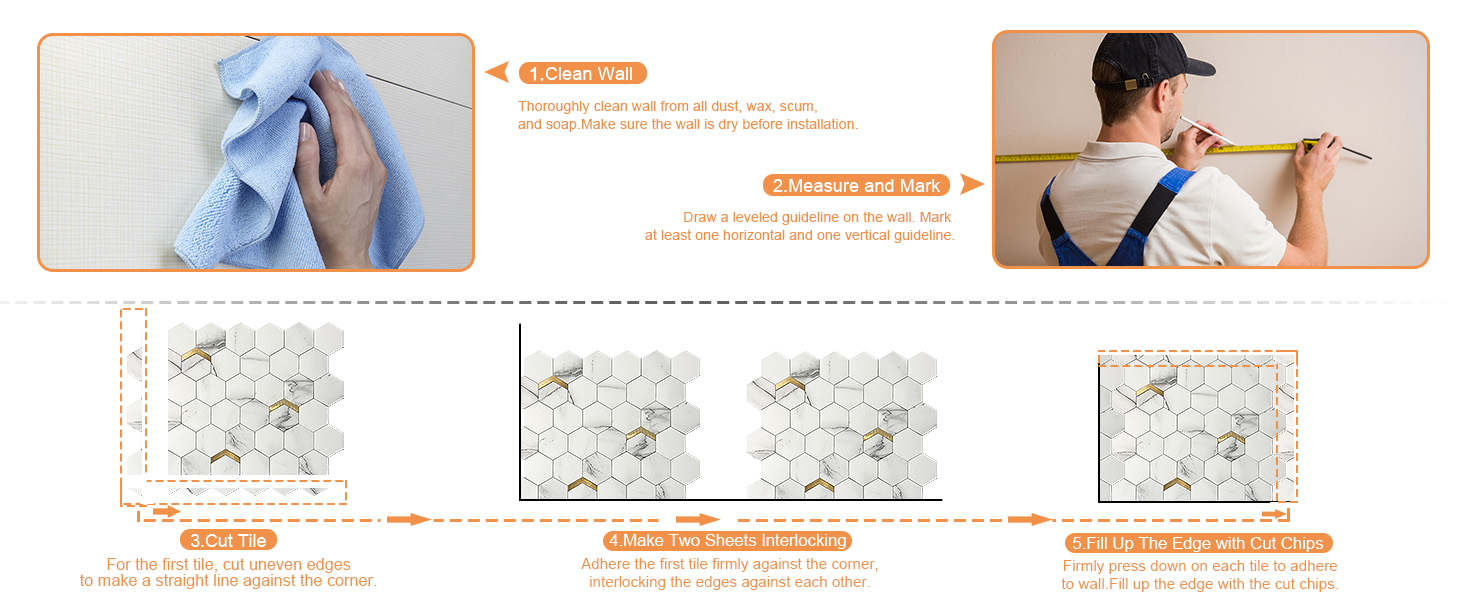 1.Clean Wall

Thoroughly clean wall from all dust, wax, scum, and soap.Make sure the wall is dry before installation.

2.Measure and Mark

Draw a leveled guideline on the wall. Mark at least one horizontal and one vertical guideline.

3.Cut Tile

For the first tile, cut uneven edges to make a straight line against the corner.

4.Make Two Sheets Interlocking

Adhere the first tile firmly against the corner, interlocking the edges against each other.

5.Fill Up The Edge with Cut Chips

Firmly press down on each tile to adhere to wall.Fill up the edge with the cut chips.