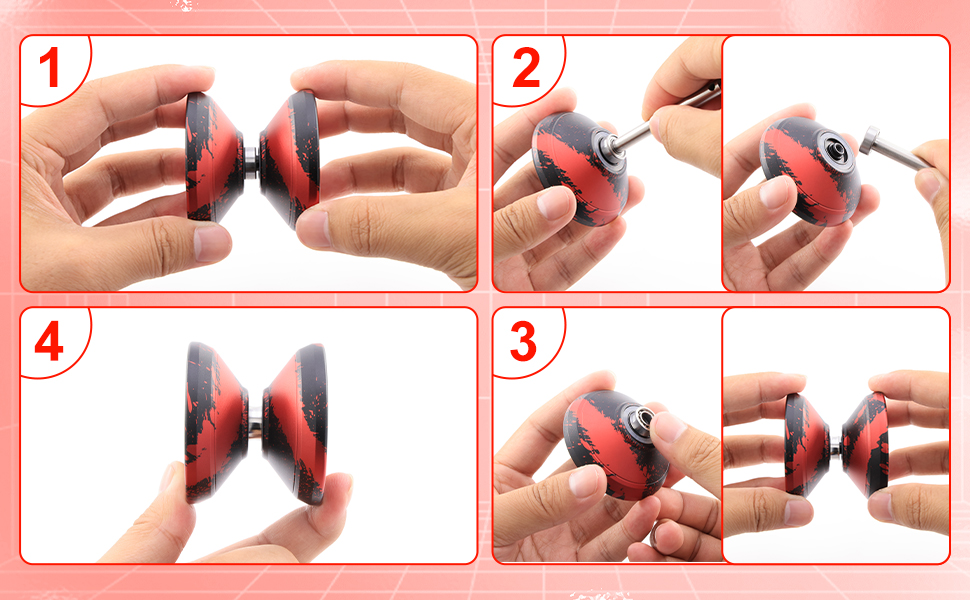 1

2

4

3