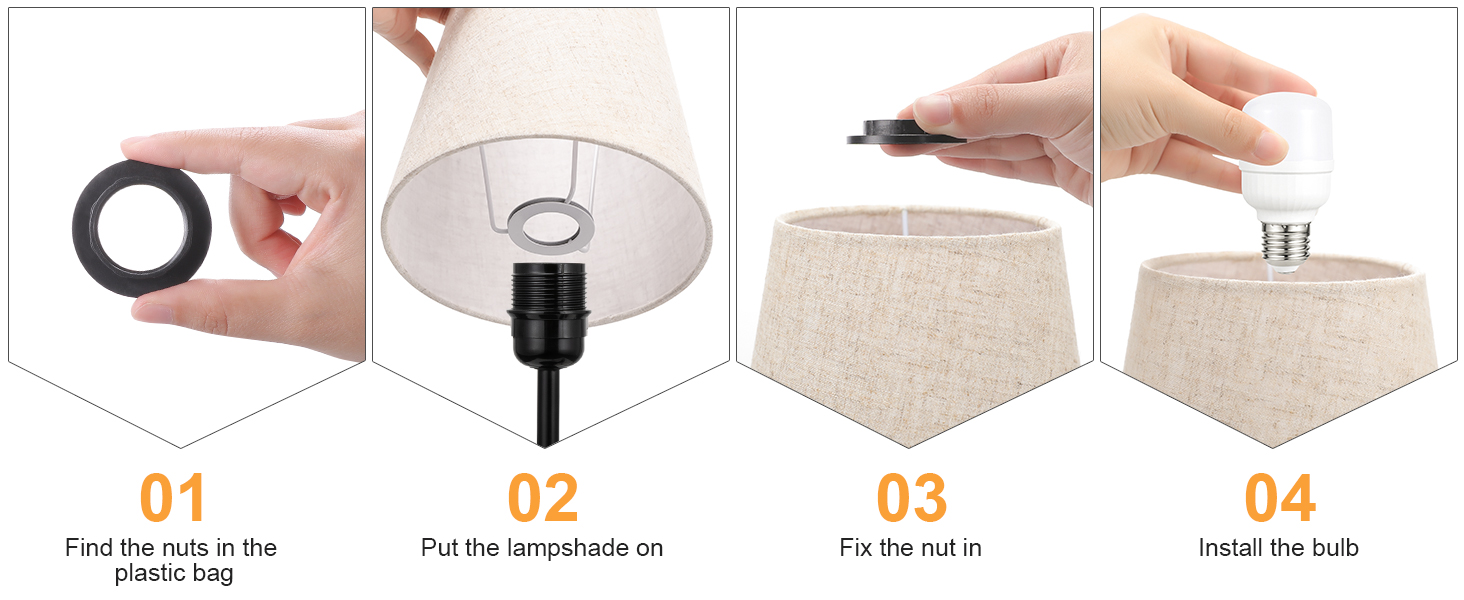 01
Find the nuts in the plastic bag

02
Put the lampshade on

03
Fix the nut in

04
Install the bulb