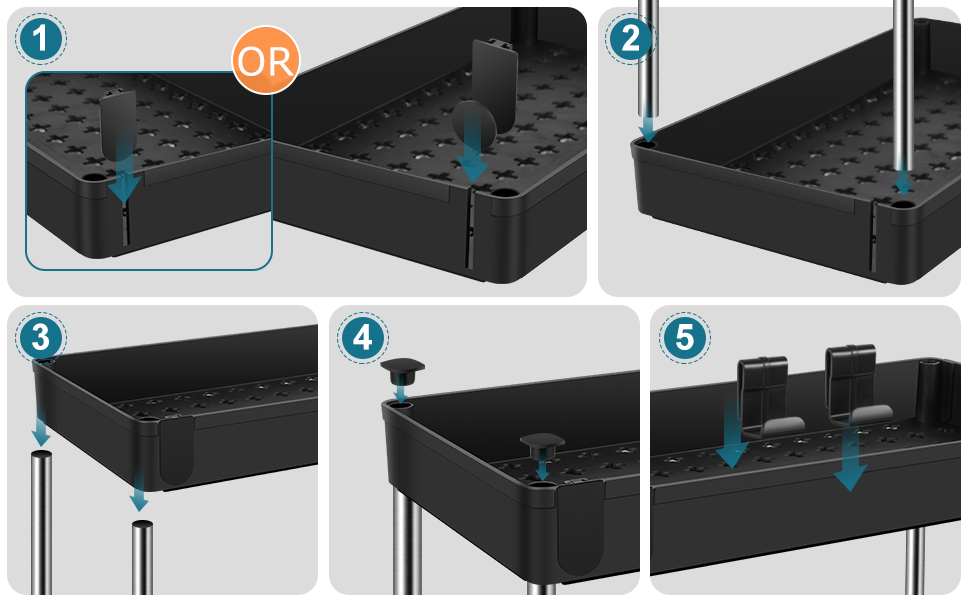 1
OR
2
3
4
5