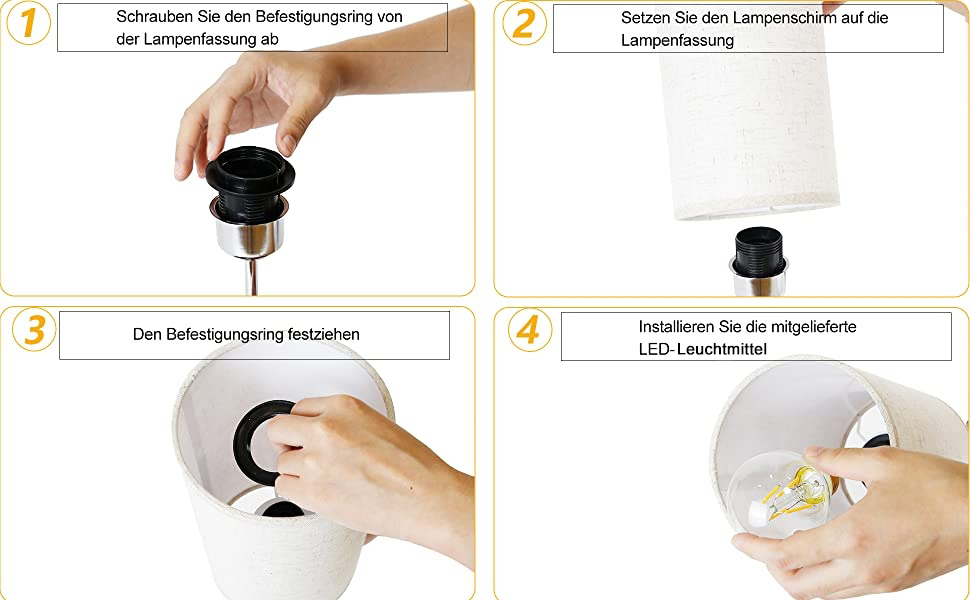 1
Schrauben Sie den Befestigungsring von der Lampenfassung ab

2
Setzen Sie den Lampenschirm auf die Lampenfassung

3
Den Befestigungsring festziehen

4
Installieren Sie die mitgelieferte LED-Leuchtmittel