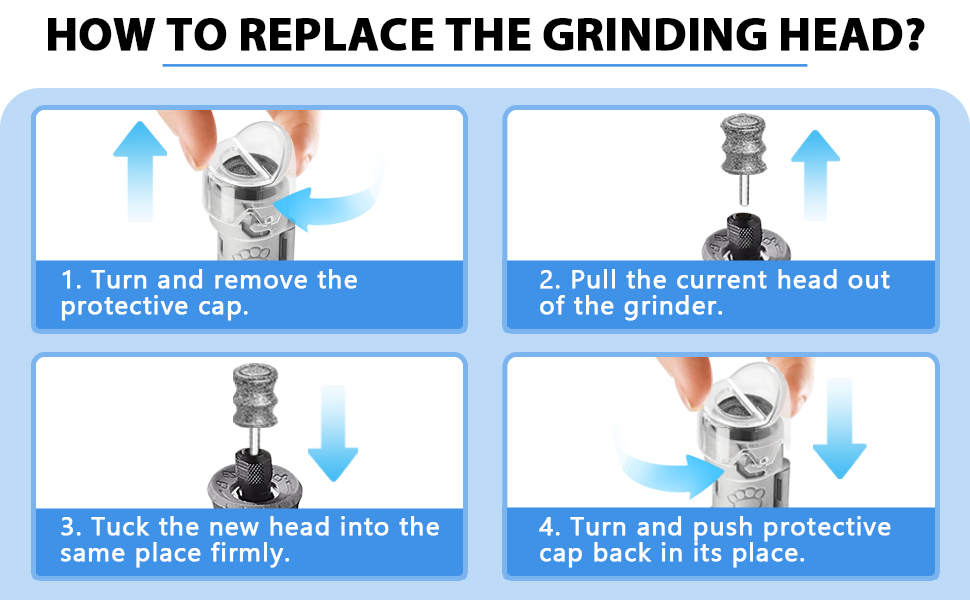 HOW TO REPLACE THE GRINDING HEAD?

1. Turn and remove the protective cap.

2. Pull the current head out of the grinder.

3. Tuck the new head into the same place firmly.

4. Turn and push protective cap back in its place.