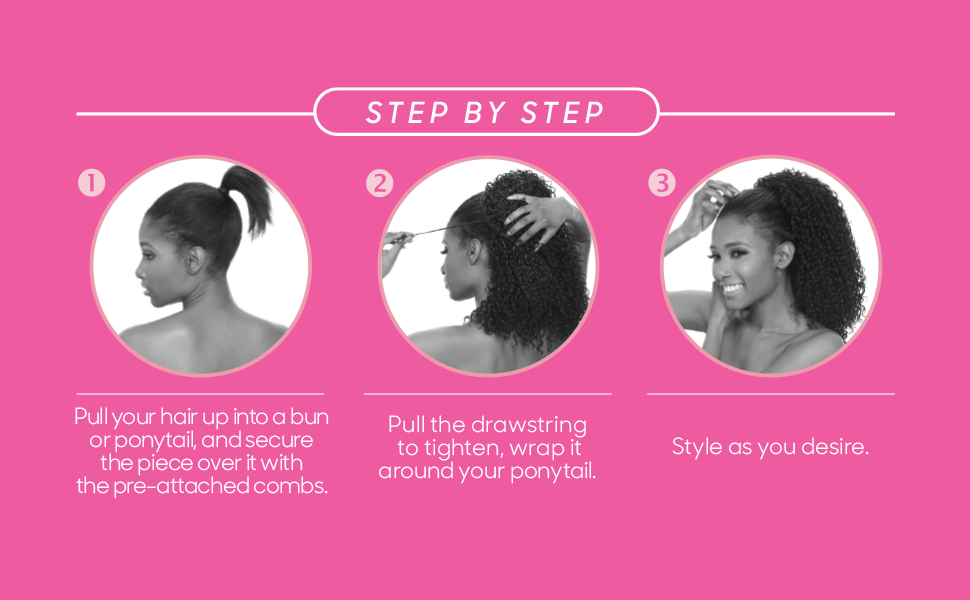 STEP BY STEP

1

Pull your hair up into a bun or ponytail, and secure the piece over it with the pre-attached combs.

2

Pull the drawstring to tighten, wrap it around your ponytail.

3

Style as you desire.