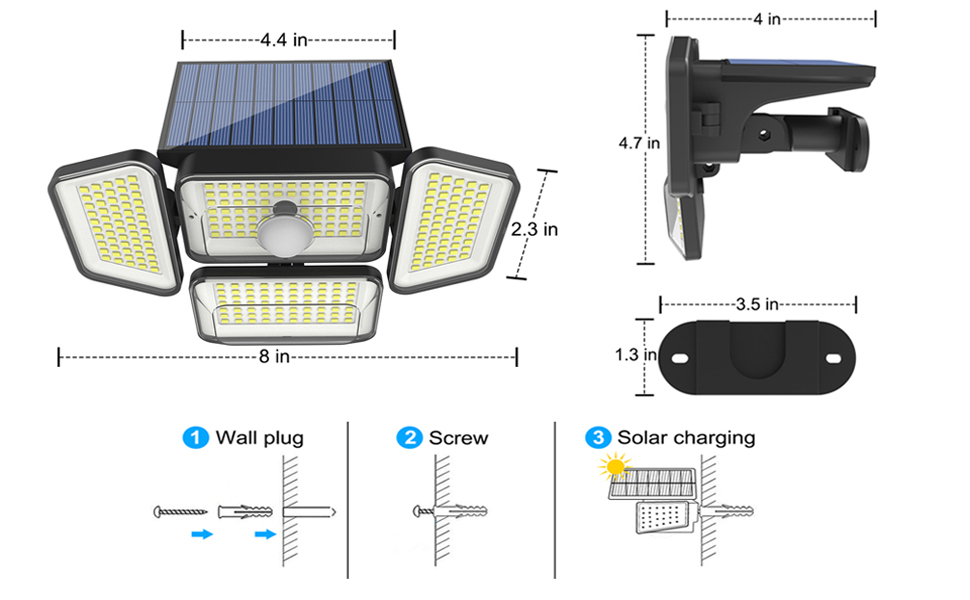 4.4 in

2.3 in

8 in

4 in

4.7 in

3.5 in

1.3 in

1 Wall plug

2 Screw

3 Solar charging