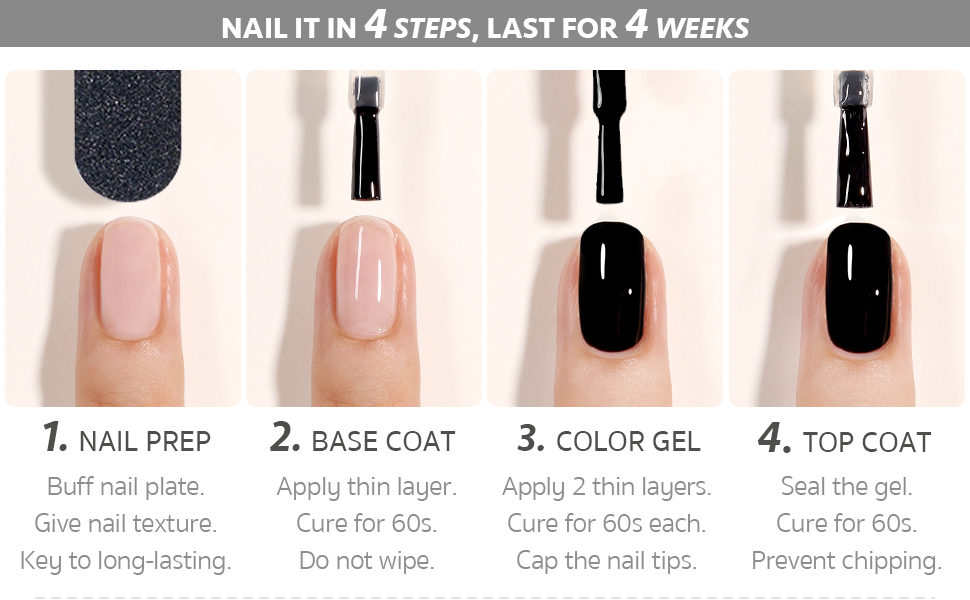 NAIL IT IN 4 STEPS, LAST FOR 4 WEEKS

1. NAIL PREP
Buff nail plate.
Give nail texture.
Key to long-lasting.

2. BASE COAT
Apply thin layer.
Cure for 60s.
Do not wipe.

3. COLOR GEL
Apply 2 thin layers.
Cure for 60s each.
Cap the nail tips.

4. TOP COAT
Seal the gel.
Cure for 60s.
Prevent chipping.