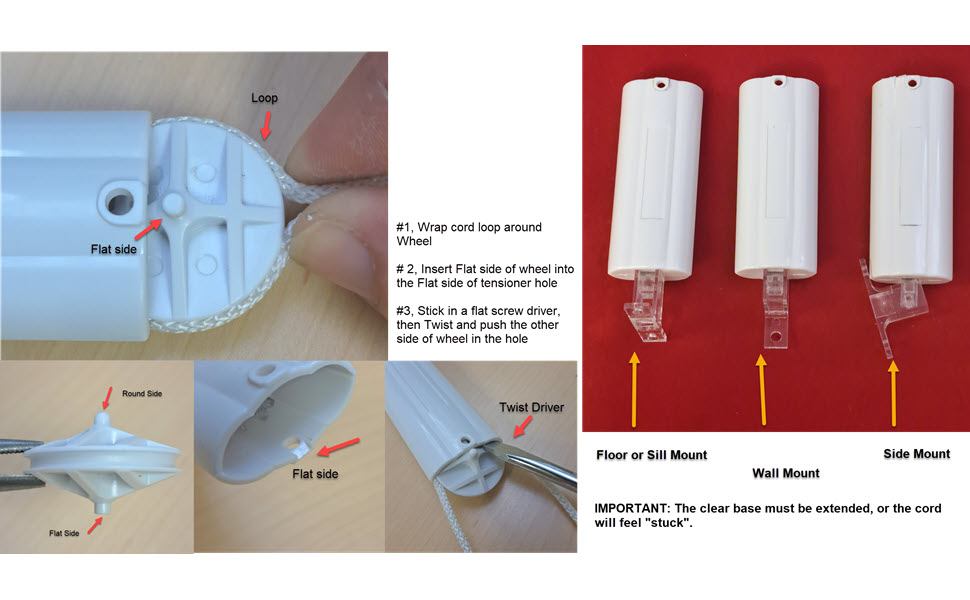 Loop

Flat side

#1, Wrap cord loop around Wheel

# 2, Insert Flat side of wheel into the Flat side of tensioner hole

#3, Stick in a flat screw driver, then Twist and push the other side of wheel in the hole

Round Side

Flat Side

Flat side

Twist Driver

Floor or Sill Mount

Wall Mount

Side Mount

IMPORTANT: The clear base must be extended, or the cord will feel "stuck".