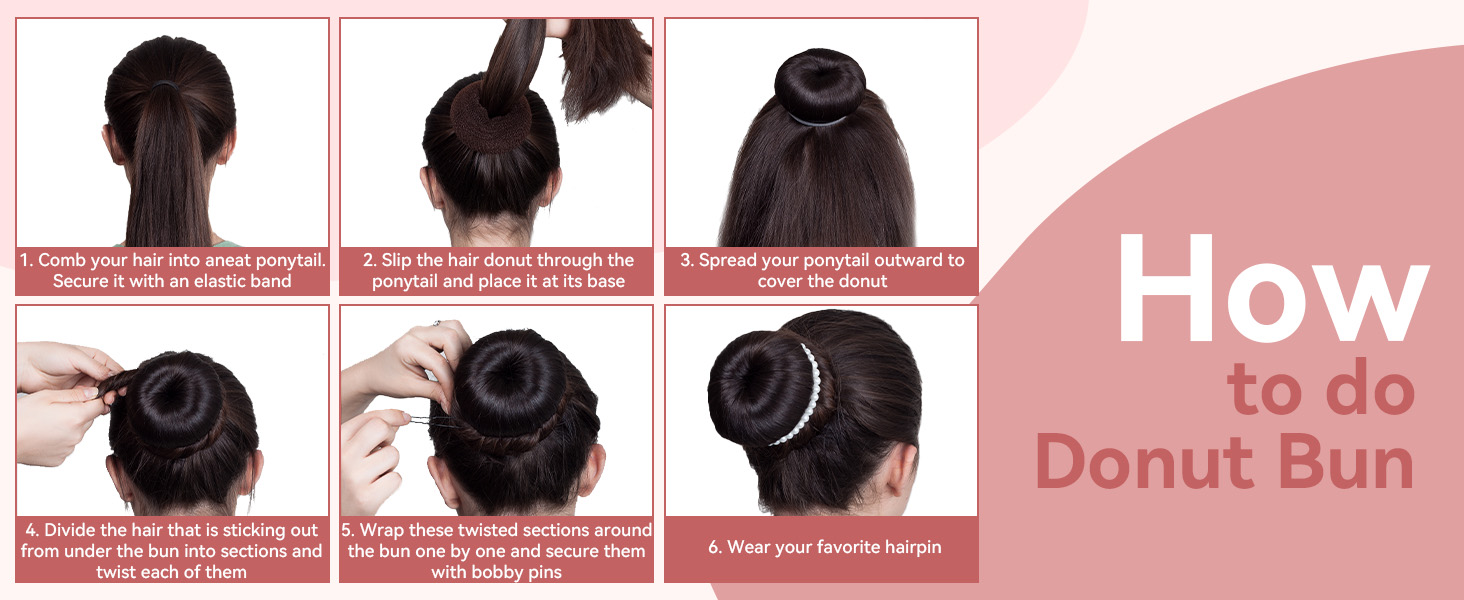 1. Comb your hair into aneat ponytail. Secure it with an elastic band

2. Slip the hair donut through the ponytail and place it at its base

3. Spread your ponytail outward to cover the donut

4. Divide the hair that is sticking out from under the bun into sections and twist each of them

5. Wrap these twisted sections around the bun one by one and secure them with bobby pins

6. Wear your favorite hairpin

How
to do
Donut Bun