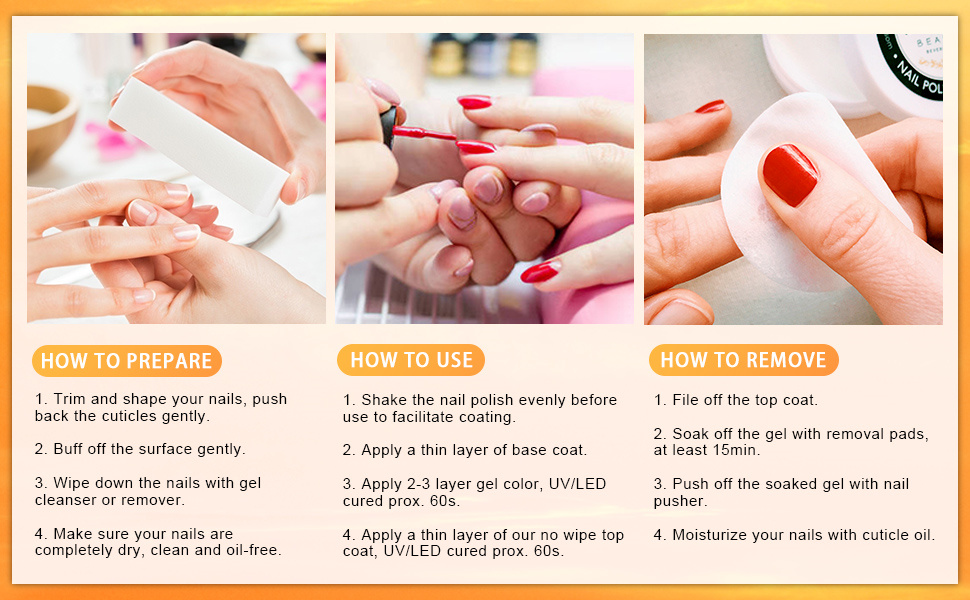 BEA
NAIL POL

HOW TO PREPARE

1. Trim and shape your nails, push back the cuticles gently.

2. Buff off the surface gently.

3. Wipe down the nails with gel cleanser or remover.

4. Make sure your nails are completely dry, clean and oil-free.

HOW TO USE

1. Shake the nail polish evenly before use to facilitate coating.

2. Apply a thin layer of base coat.

3. Apply 2-3 layer gel color, UV/LED cured prox. 60s.

4. Apply a thin layer of our no wipe top coat, UV/LED cured prox. 60s.

HOW TO REMOVE

1. File off the top coat.

2. Soak off the gel with removal pads, at least 15min.

3. Push off the soaked gel with nail pusher.

4. Moisturize your nails with cuticle oil.