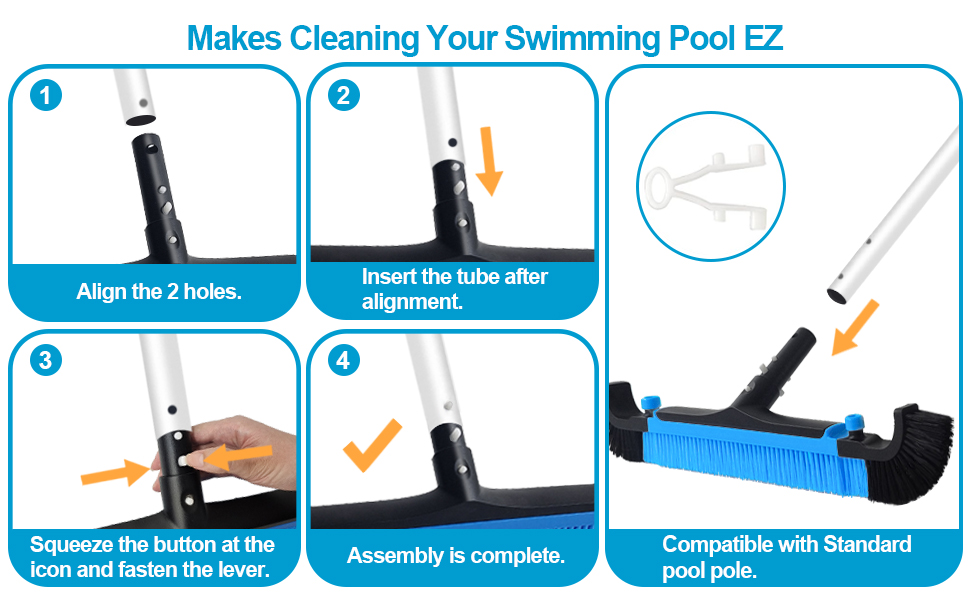 Makes Cleaning Your Swimming Pool EZ

1

Align the 2 holes.

2

Insert the tube after alignment.

3

Squeeze the button at the icon and fasten the lever.

4

Assembly is complete.

Compatible with Standard pool pole.