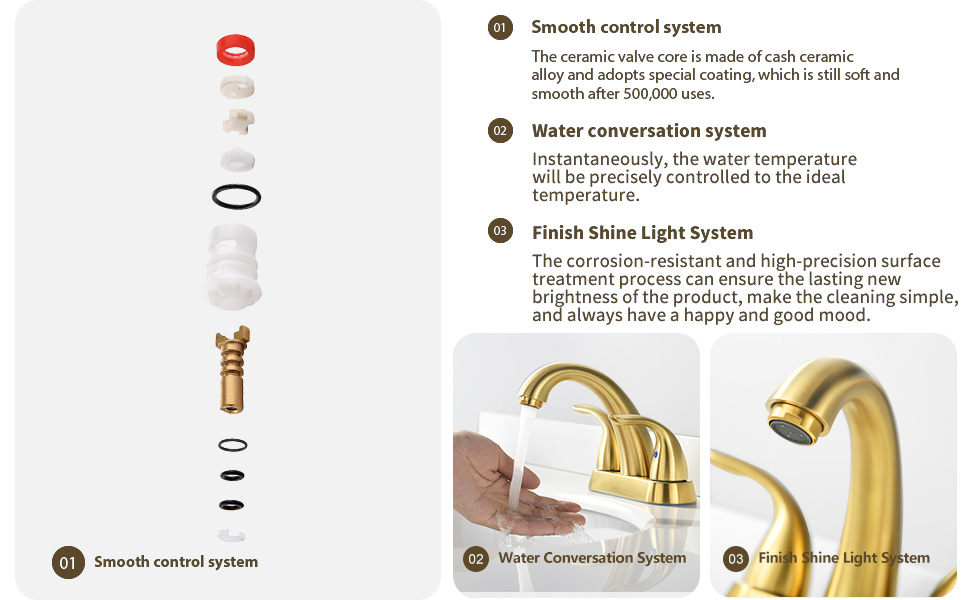 01 Smooth control system

The ceramic valve core is made of cash ceramic alloy and adopts special coating, which is still soft and smooth after 500,000 uses.

02 Water conversation system

Instantaneously, the water temperature will be precisely controlled to the ideal temperature.

03 Finish Shine Light System

The corrosion-resistant and high-precision surface treatment process can ensure the lasting new brightness of the product, make the cleaning simple, and always have a happy and good mood.

01 Smooth control system

02 Water Conversation System

03 Finish Shine Light System