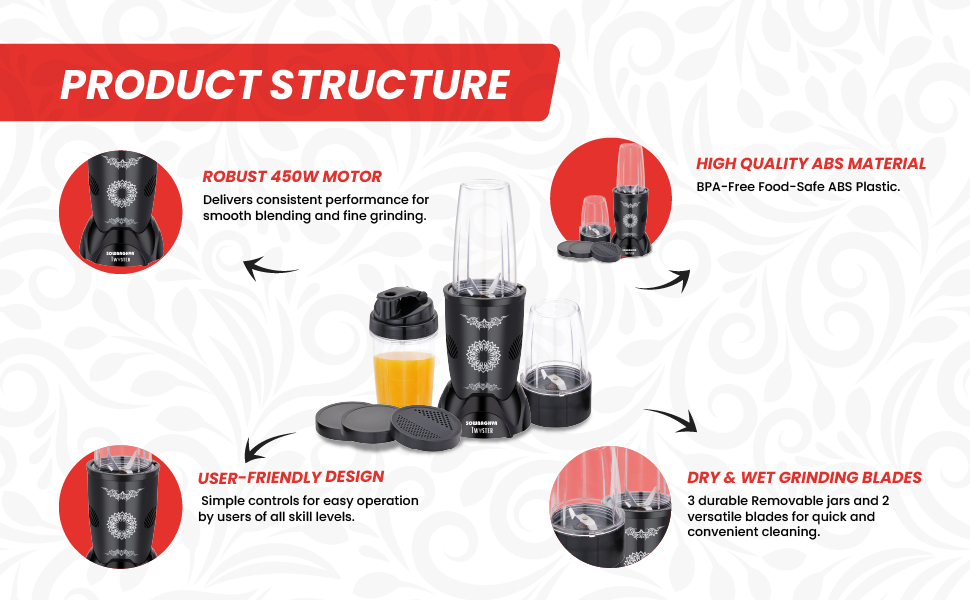 PRODUCT STRUCTURE

ROBUST 450W MOTOR
Delivers consistent performance for smooth blending and fine grinding.

HIGH QUALITY ABS MATERIAL
BPA-Free Food-Safe ABS Plastic.

SOWBAGHYA
TWYSTER

USER-FRIENDLY DESIGN
Simple controls for easy operation by users of all skill levels.

DRY & WET GRINDING BLADES
3 durable Removable jars and 2 versatile blades for quick and convenient cleaning.