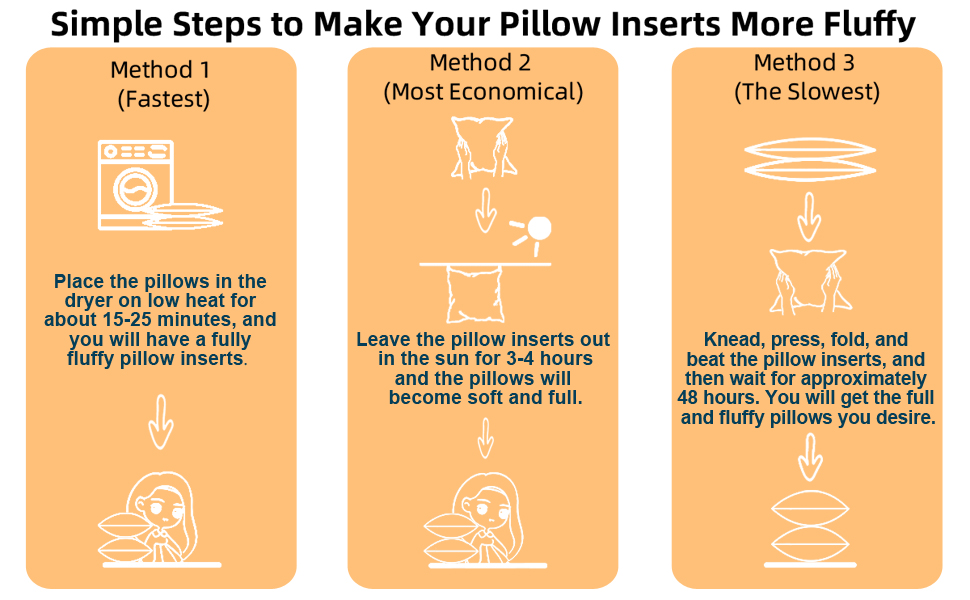 Simple Steps to Make Your Pillow Inserts More Fluffy

Method 1
(Fastest)

Place the pillows in the dryer on low heat for about 15-25 minutes, and you will have a fully fluffy pillow inserts.

Method 2
(Most Economical)

Leave the pillow inserts out in the sun for 3-4 hours and the pillows will become soft and full.

Method 3
(The Slowest)

Knead, press, fold, and beat the pillow inserts, and then wait for approximately 48 hours. You will get the full and fluffy pillows you desire.