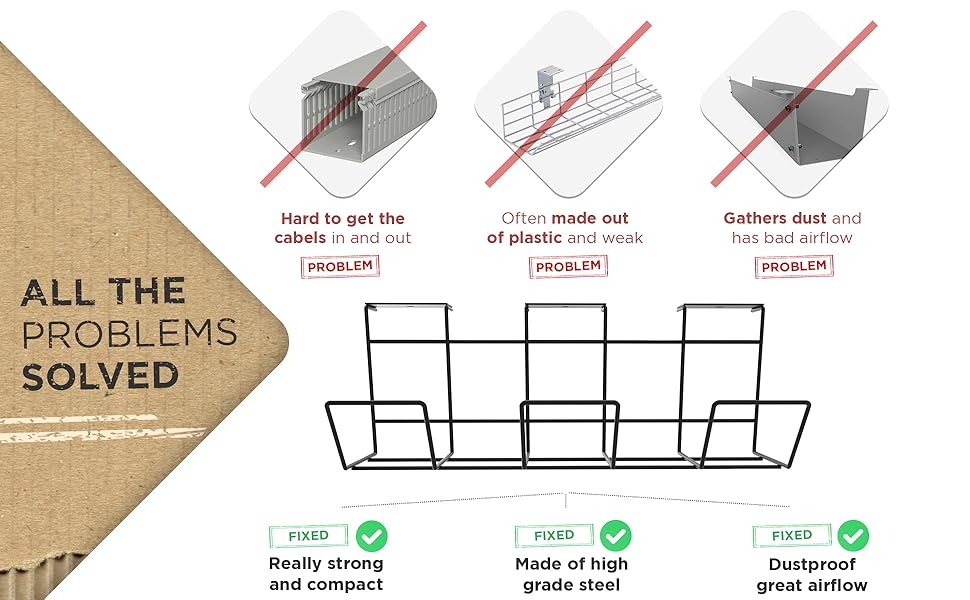 ALL THE PROBLEMS SOLVED

Hard to get the cabels in and out

PROBLEM

Often made out of plastic and weak

PROBLEM

Gathers dust and has bad airflow

PROBLEM

FIXED

Really strong and compact

FIXED

Made of high grade steel

FIXED

Dustproof great airflow