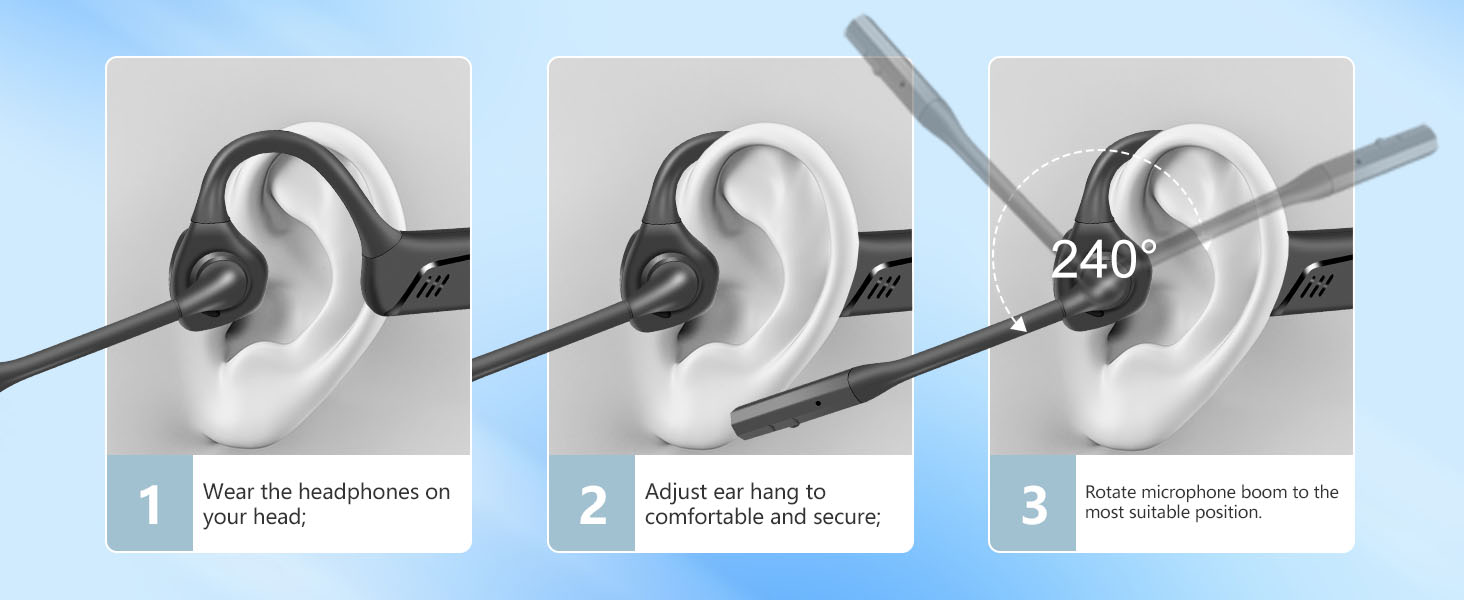 1 Wear the headphones on your head;

2 Adjust ear hang to comfortable and secure;

240°

3 Rotate microphone boom to the most suitable position.