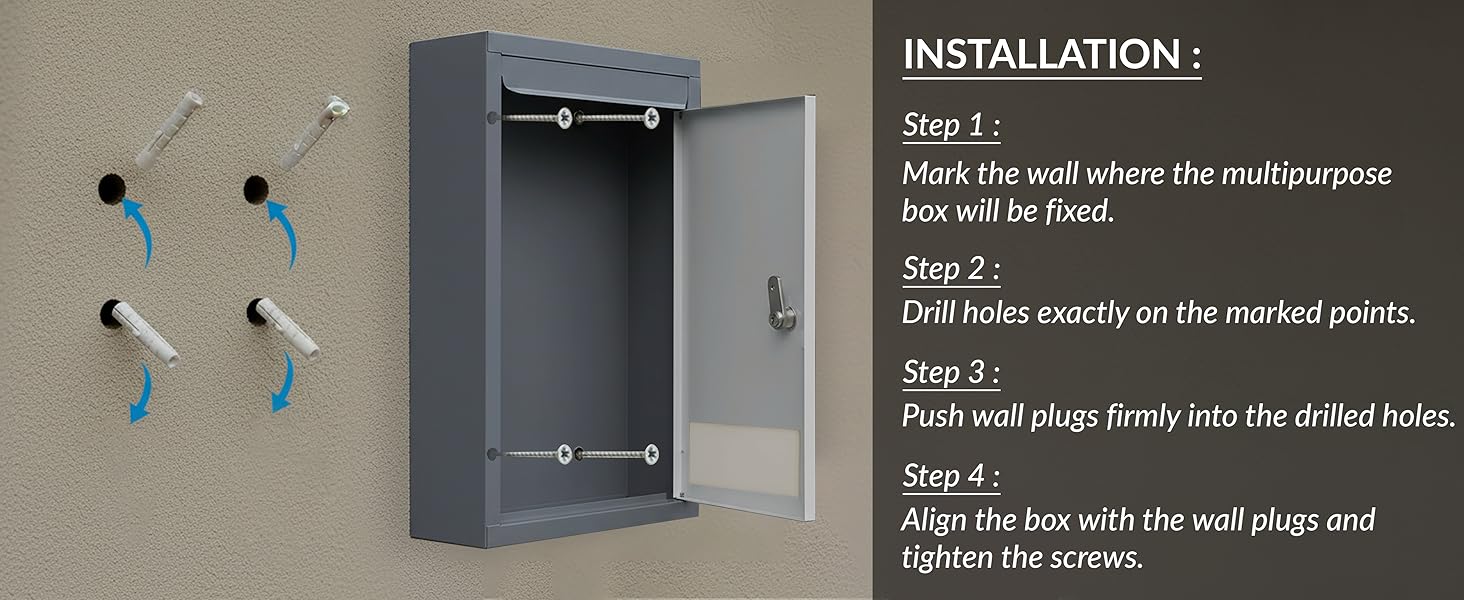 INSTALLATION :

Step 1 :
Mark the wall where the multipurpose box will be fixed.

Step 2 :
Drill holes exactly on the marked points.

Step 3 :
Push wall plugs firmly into the drilled holes.

Step 4 :
Align the box with the wall plugs and tighten the screws.