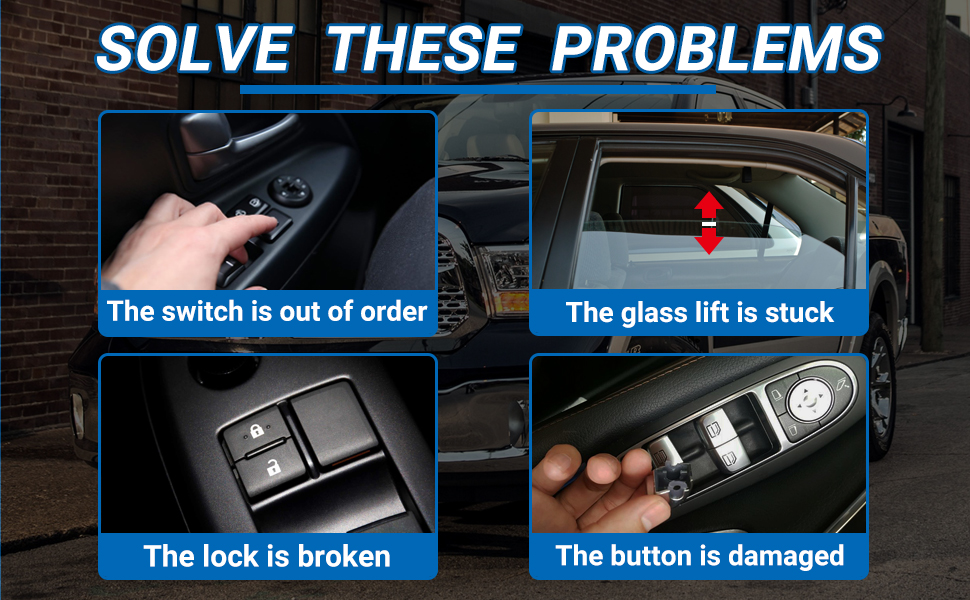 SOLVE THESE PROBLEMS

The switch is out of order

The glass lift is stuck

The lock is broken

The button is damaged