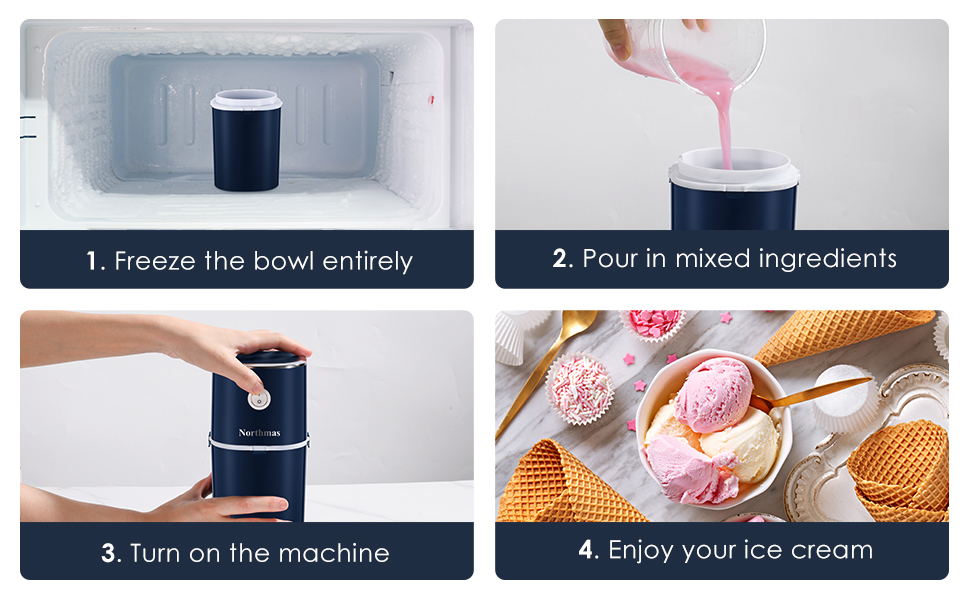 1. Freeze the bowl entirely

2. Pour in mixed ingredients

Northmas

3. Turn on the machine

4. Enjoy your ice cream