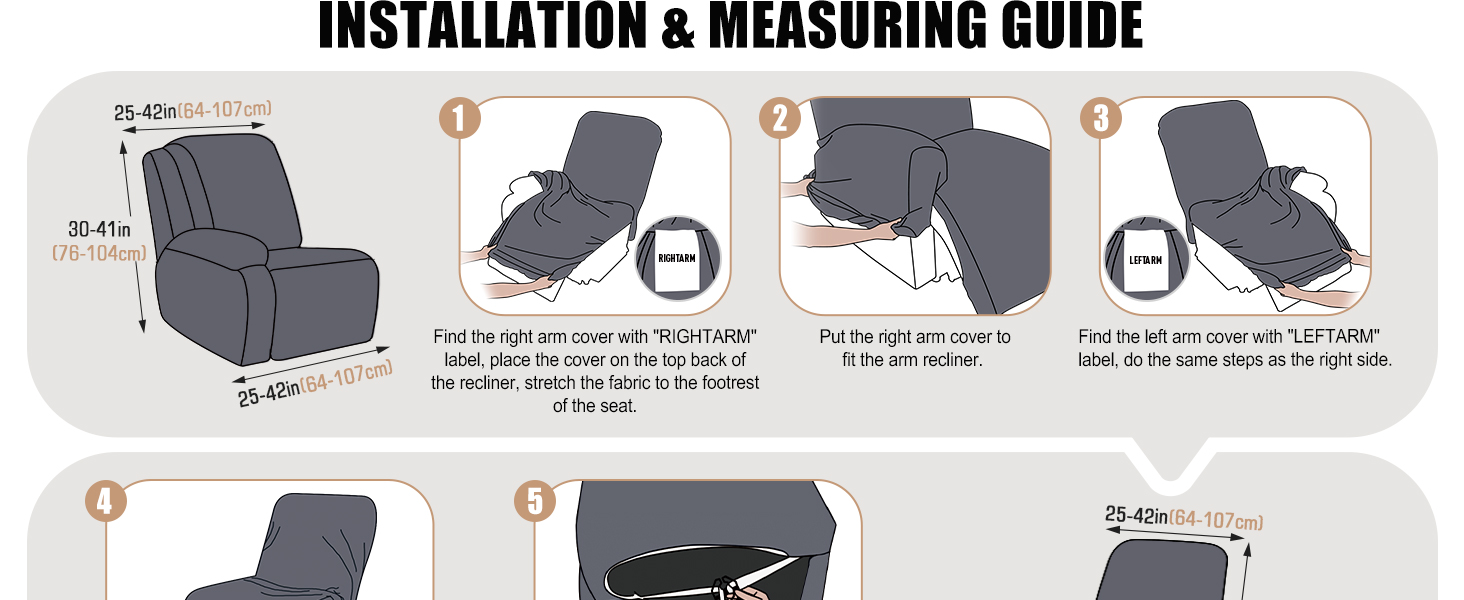 INSTALLATION & MEASURING GUIDE

25-42in(64-107cm)

30-41in (76-104cm)

25-42in(64-107cm)

1

RIGHTARM

Find the right arm cover with "RIGHTARM" label, place the cover on the top back of the recliner, stretch the fabric to the footrest of the seat.

2

Put the right arm cover to fit the arm recliner.

3

LEFTARM

Find the left arm cover with "LEFTARM" label, do the same steps as the right side.

4

5

25-42in(64-107cm)