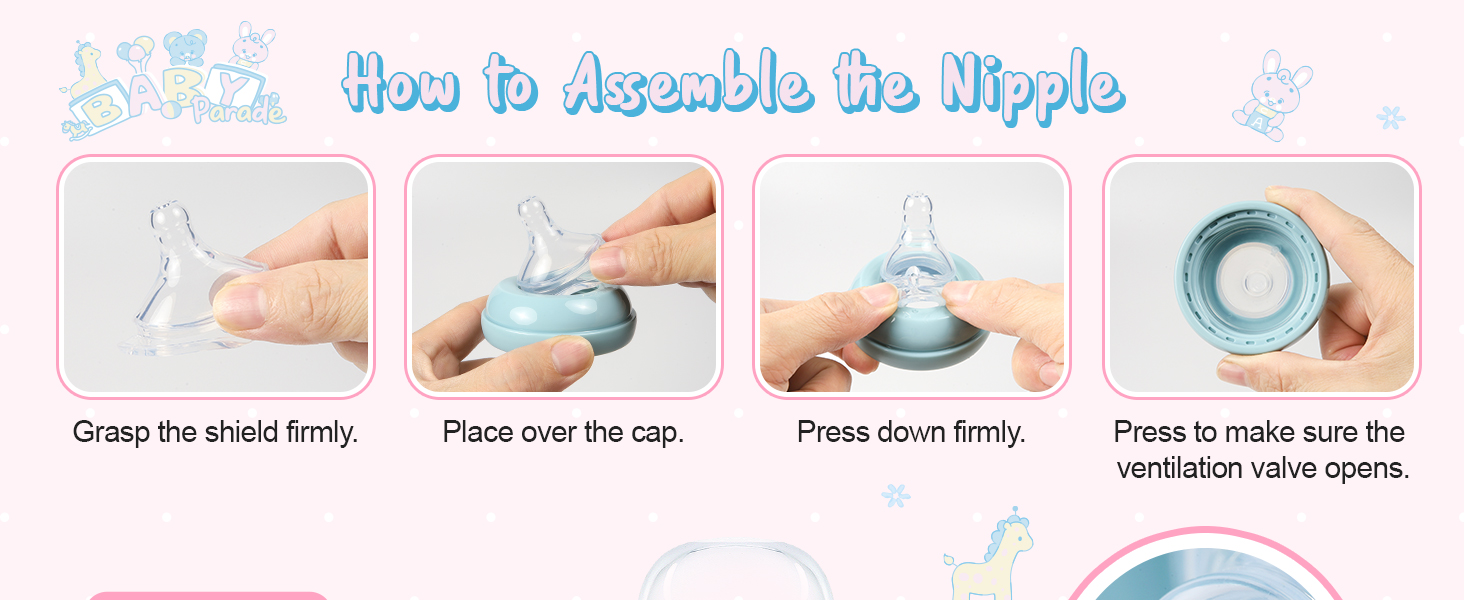 BABY Parade

How to Assemble the Nipple

Grasp the shield firmly.

Place over the cap.

Press down firmly.

Press to make sure the ventilation valve opens.