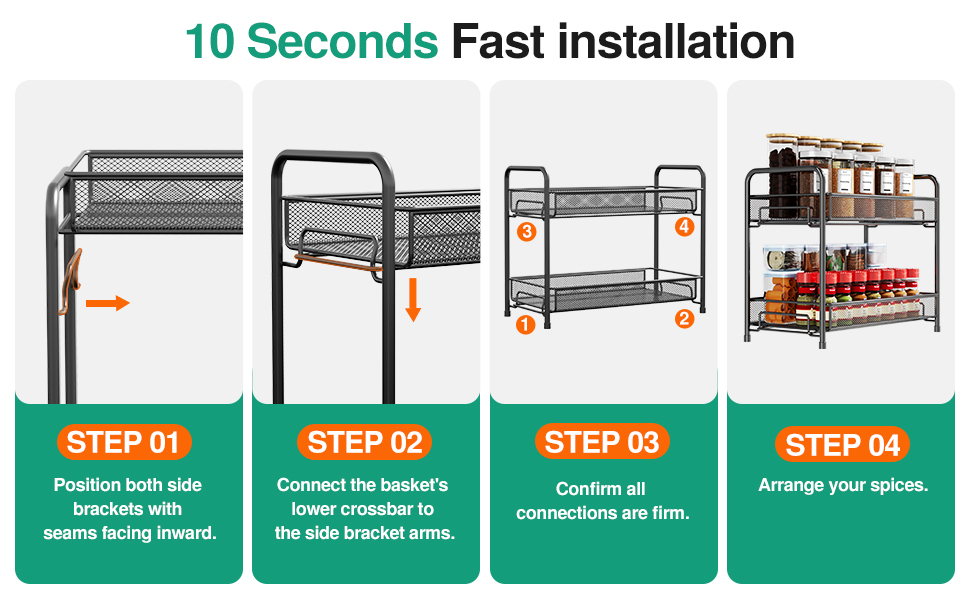 10 Seconds Fast installation

3
4
1
2

STEP 01
Position both side brackets with seams facing inward.

STEP 02
Connect the basket's lower crossbar to the side bracket arms.

STEP 03
Confirm all connections are firm.

STEP 04
Arrange your spices.