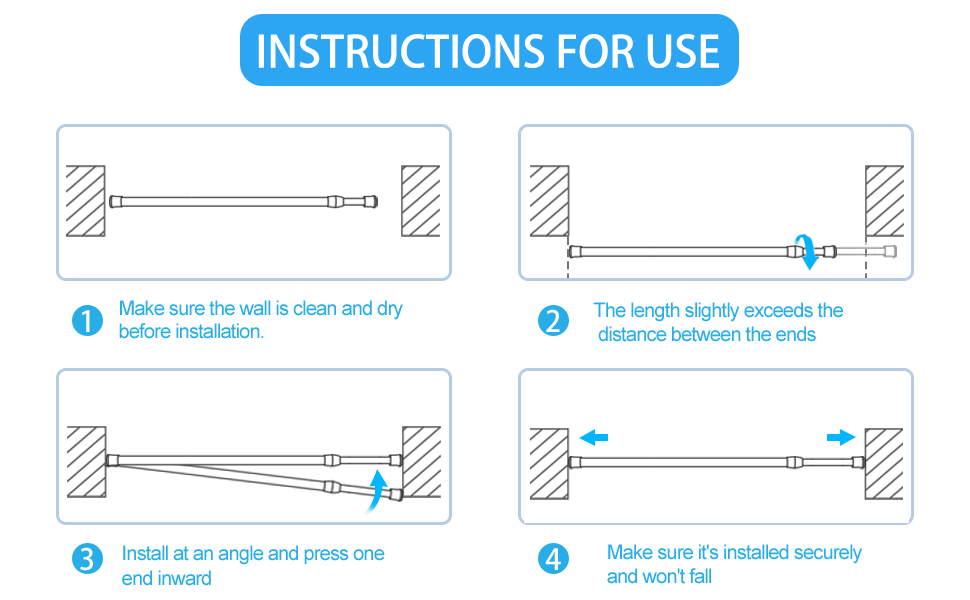 INSTRUCTIONS FOR USE

1 Make sure the wall is clean and dry before installation.

2 The length slightly exceeds the distance between the ends

3 Install at an angle and press one end inward

4 Make sure it's installed securely and won't fall