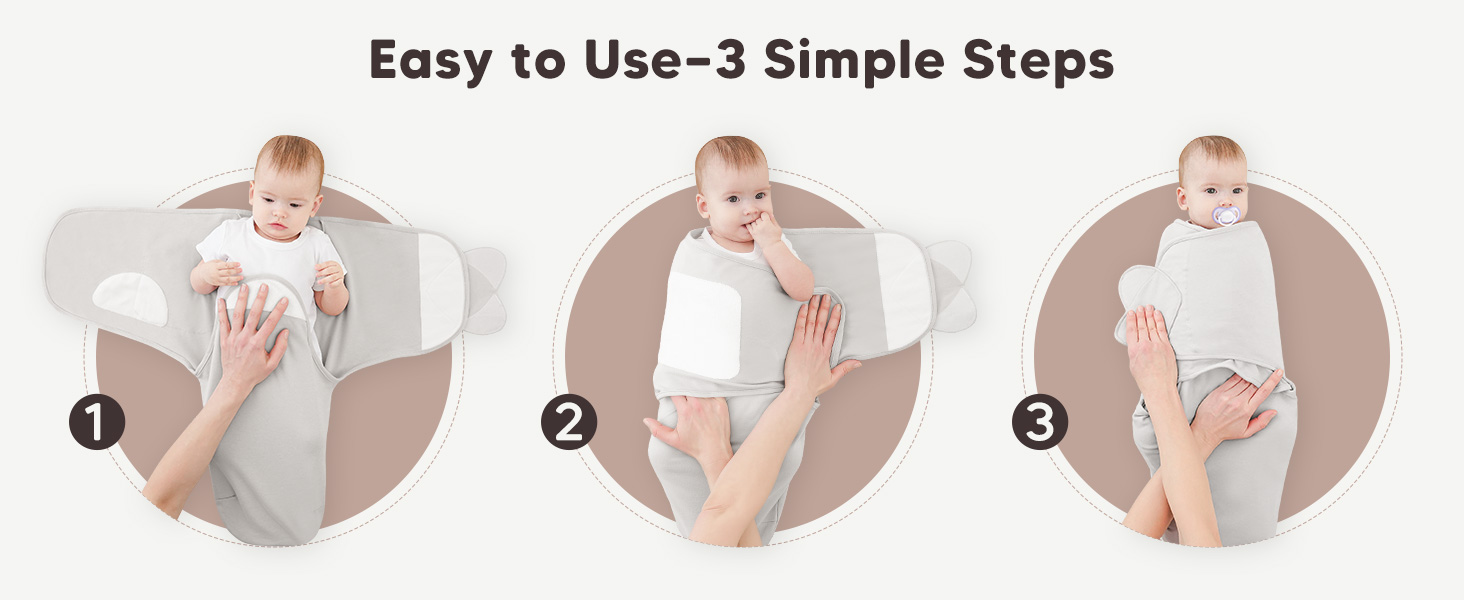 Easy to Use-3 Simple Steps

1

2

3