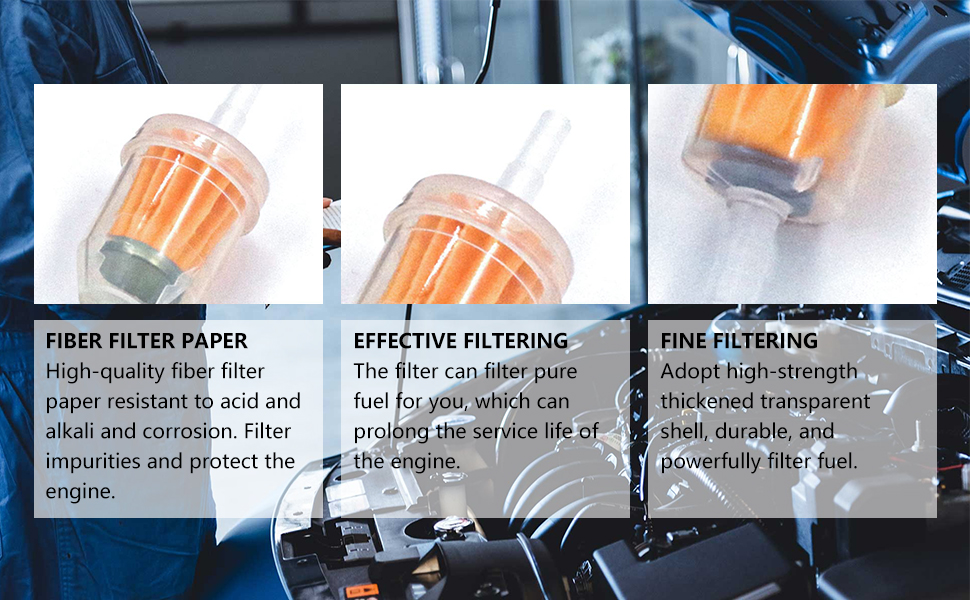 FIBER FILTER PAPER
High-quality fiber filter paper resistant to acid and alkali and corrosion. Filter impurities and protect the engine.

EFFECTIVE FILTERING
The filter can filter pure fuel for you, which can prolong the service life of the engine.

FINE FILTERING
Adopt high-strength thickened transparent shell, durable, and powerfully filter fuel.