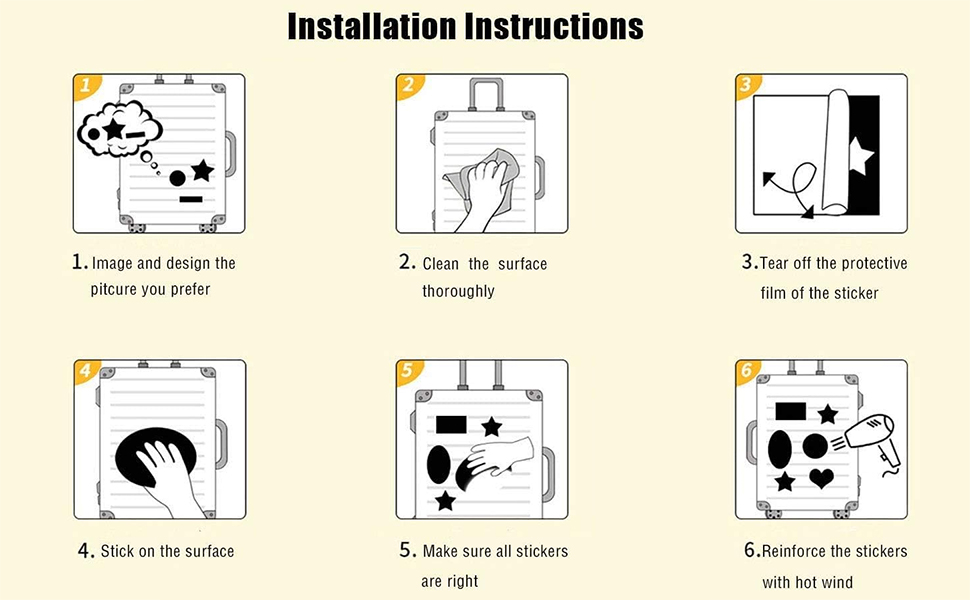 Installation Instructions

1

1. Image and design the pitcure you prefer

2

2. Clean the surface thoroughly

3

3. Tear off the protective film of the sticker

4

4. Stick on the surface

5

5. Make sure all stickers are right

6

6. Reinforce the stickers with hot wind