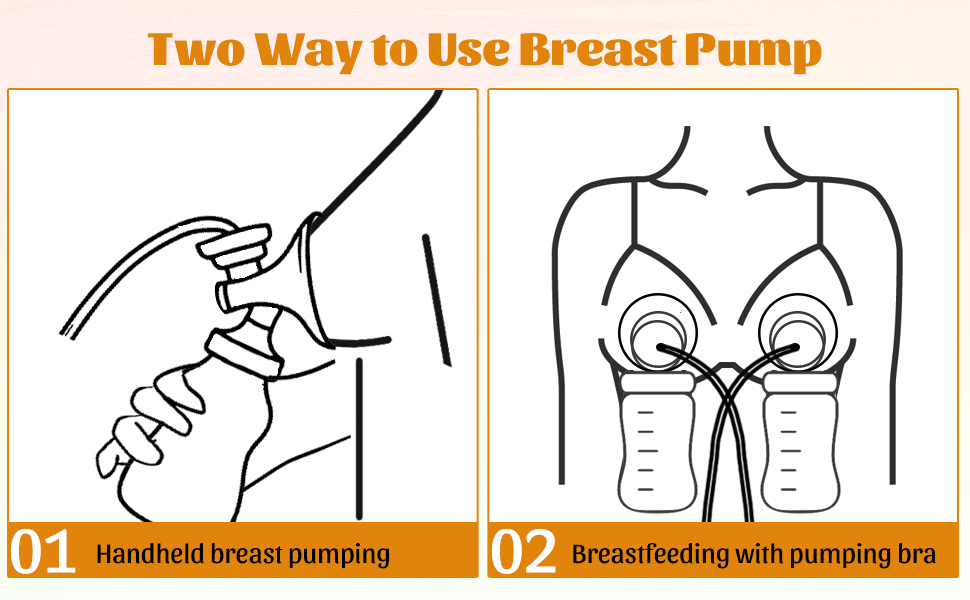 Two Way to Use Breast Pump

01 Handheld breast pumping

02 Breastfeeding with pumping bra