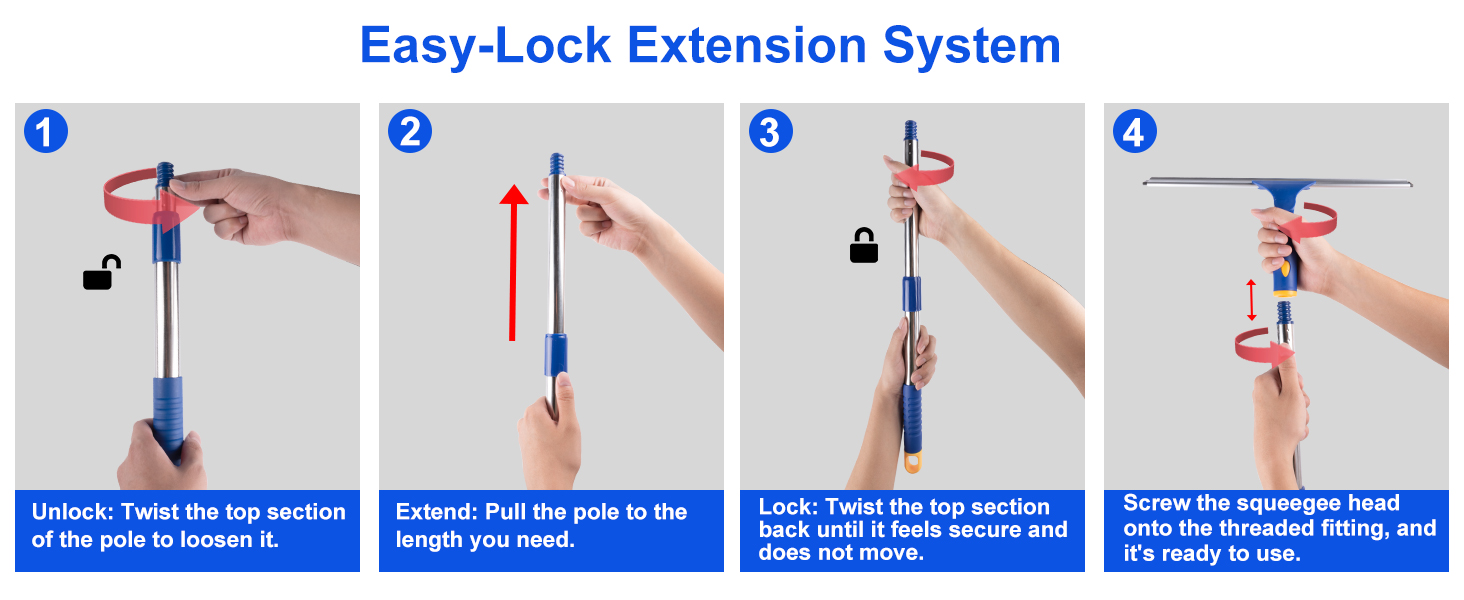 Easy-Lock Extension System

1

Unlock: Twist the top section of the pole to loosen it.

2

Extend: Pull the pole to the length you need.

3

Lock: Twist the top section back until it feels secure and does not move.

4

Screw the squeegee head onto the threaded fitting, and it's ready to use.