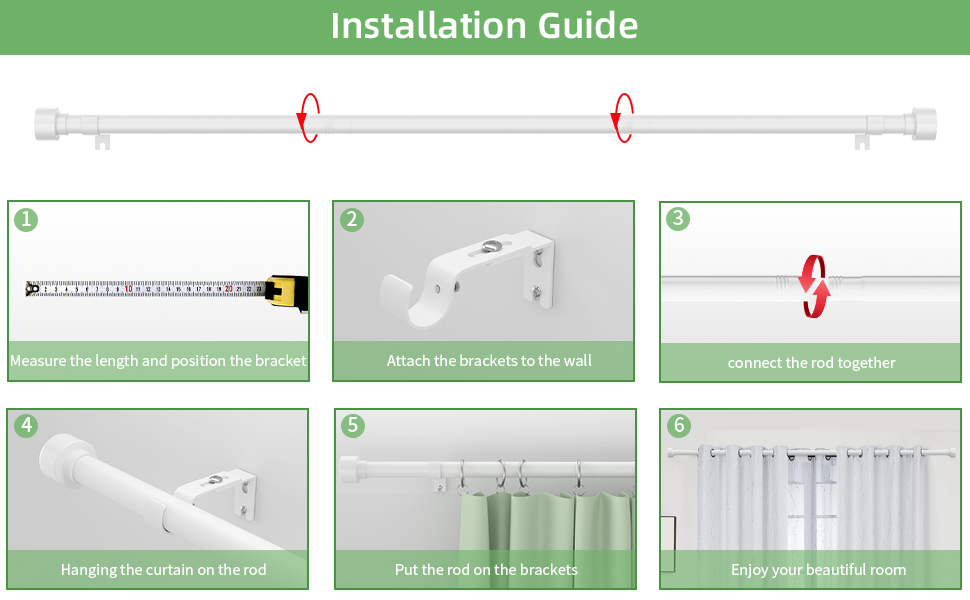 Installation Guide

1
Measure the length and position the bracket

2
Attach the brackets to the wall

3
connect the rod together

4
Hanging the curtain on the rod

5
Put the rod on the brackets

6
Enjoy your beautiful room