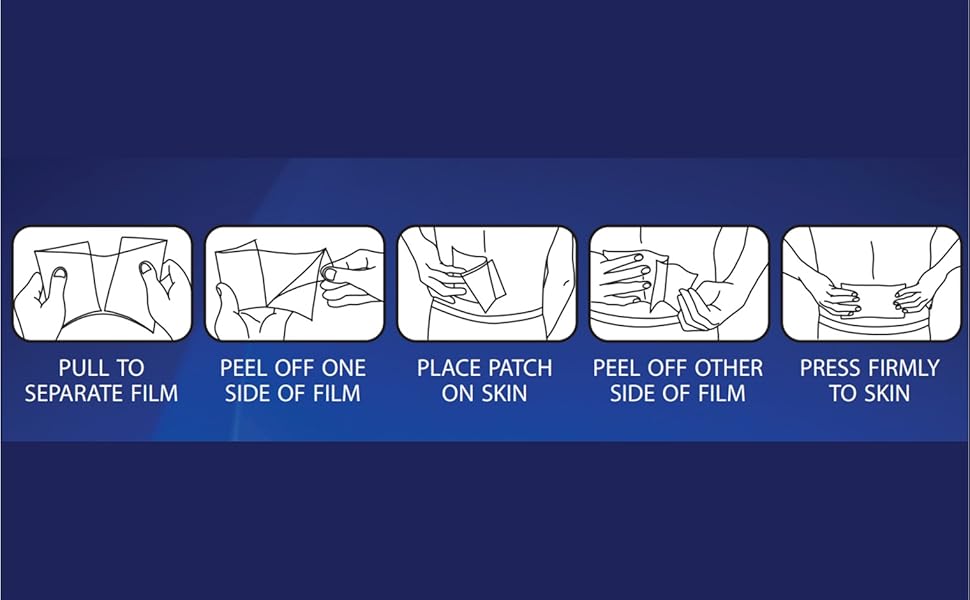 PULL TO SEPARATE FILM

PEEL OFF ONE SIDE OF FILM

PLACE PATCH ON SKIN

PEEL OFF OTHER SIDE OF FILM

PRESS FIRMLY TO SKIN