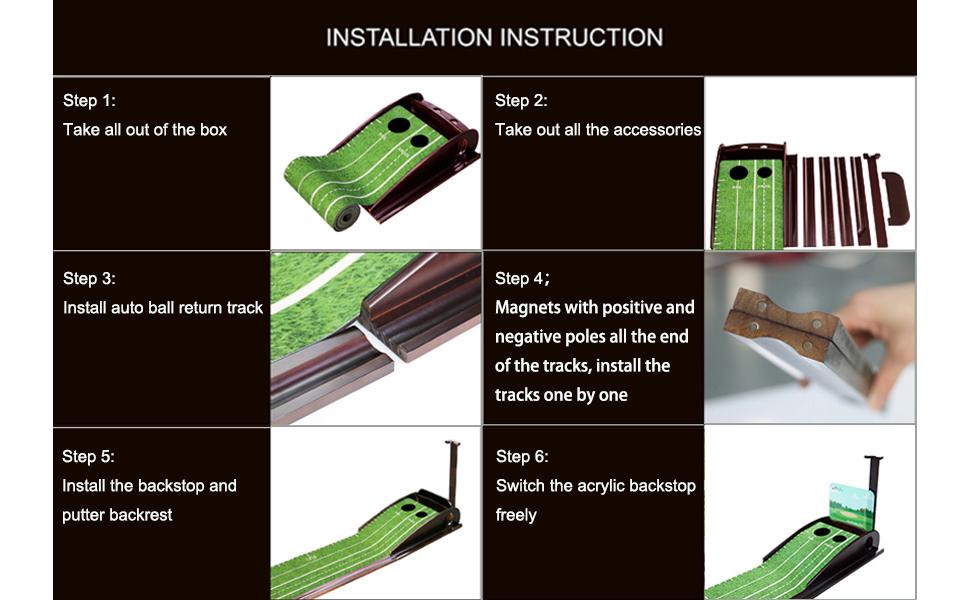 INSTALLATION INSTRUCTION

Step 1:
Take all out of the box

Step 2:
Take out all the accessories

Step 3:
Install auto ball return track

Step 4;
Magnets with positive and negative poles all the end of the tracks, install the tracks one by one

Step 5:
Install the backstop and putter backrest

Step 6:
Switch the acrylic backstop freely